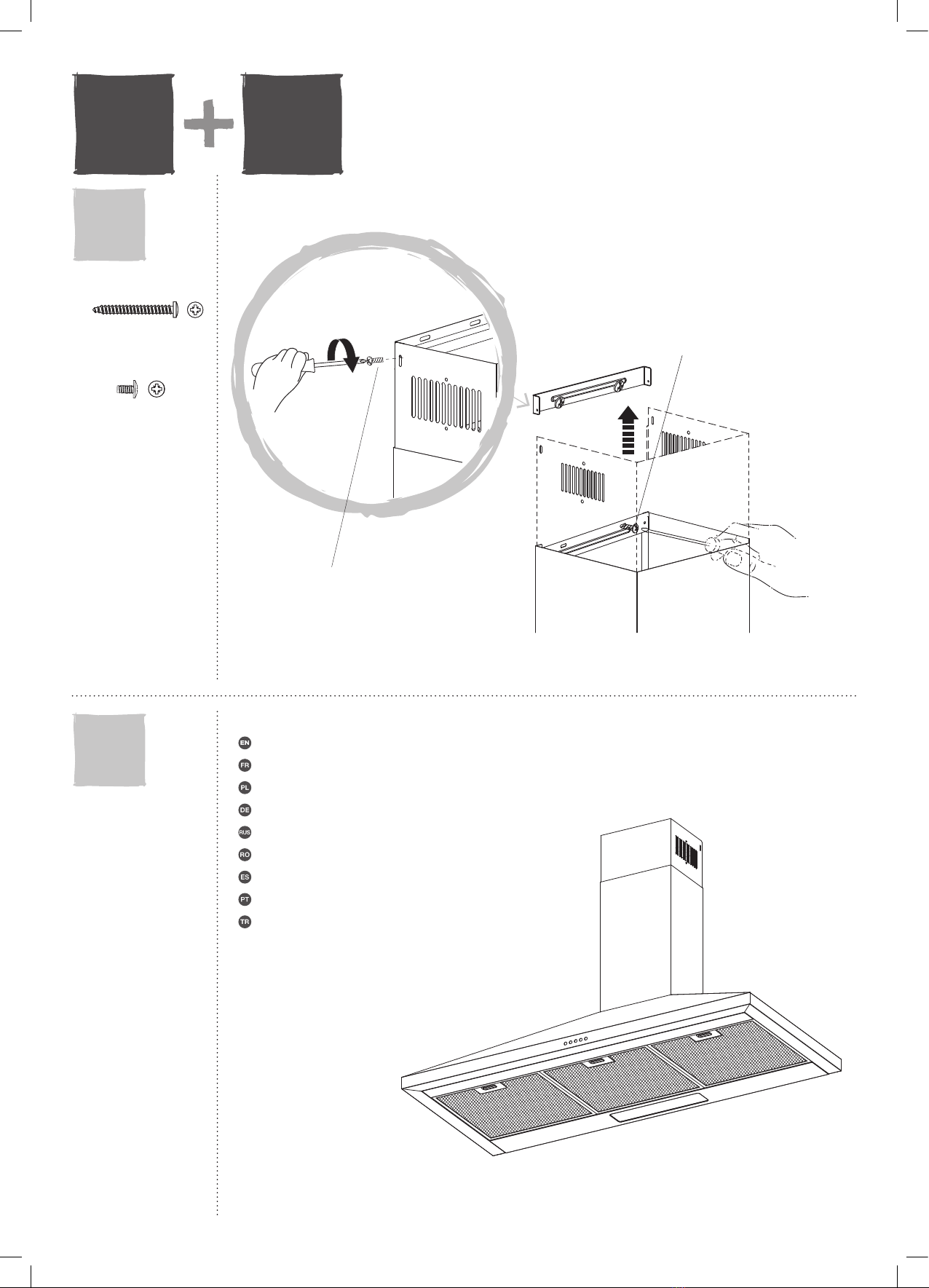 EN
FR
PL
DE
RUS
RO
ES
PT
TR