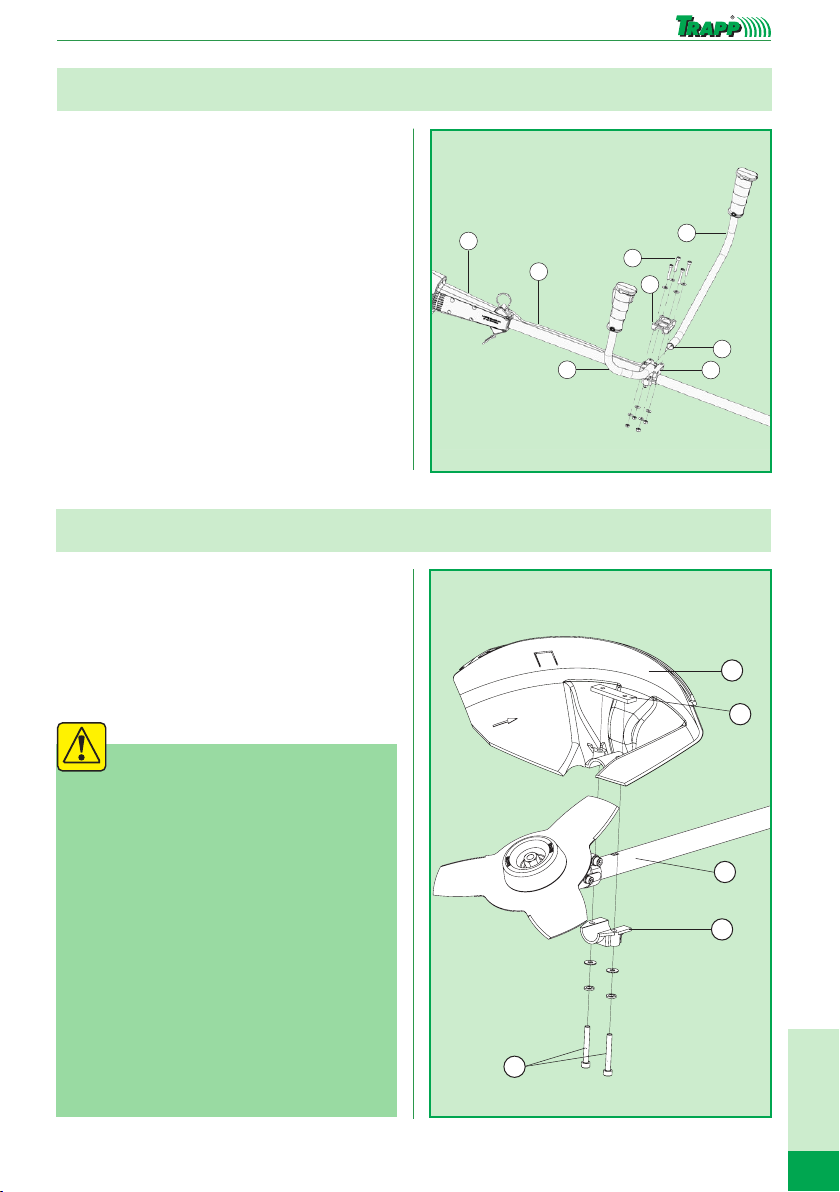 TRAPP