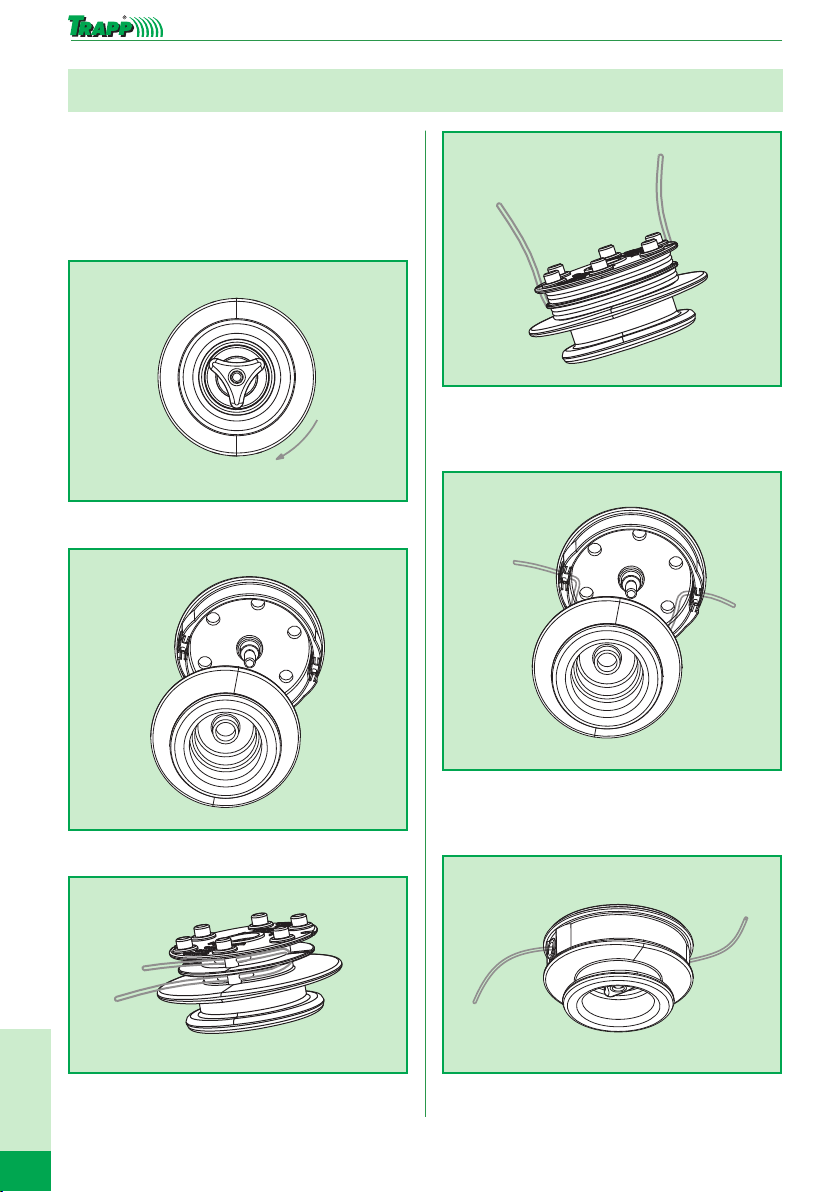 TRAPP