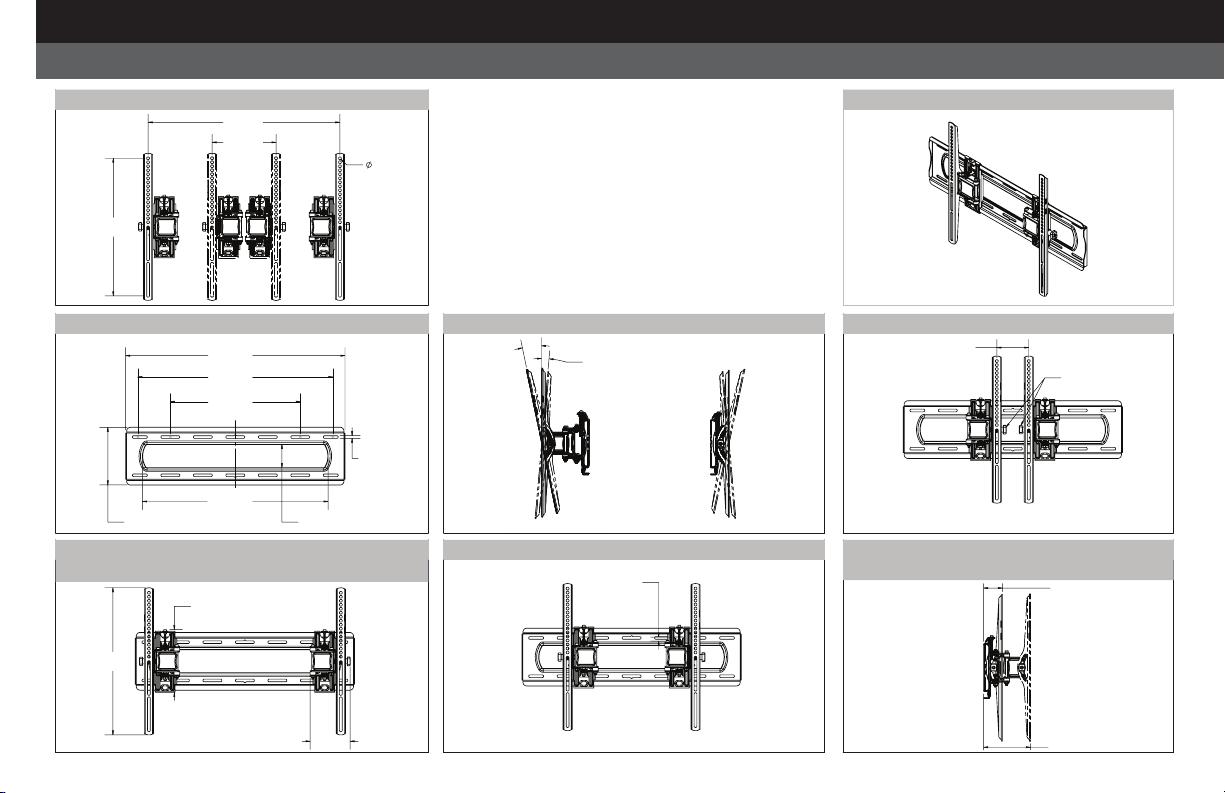 $\varnothing$