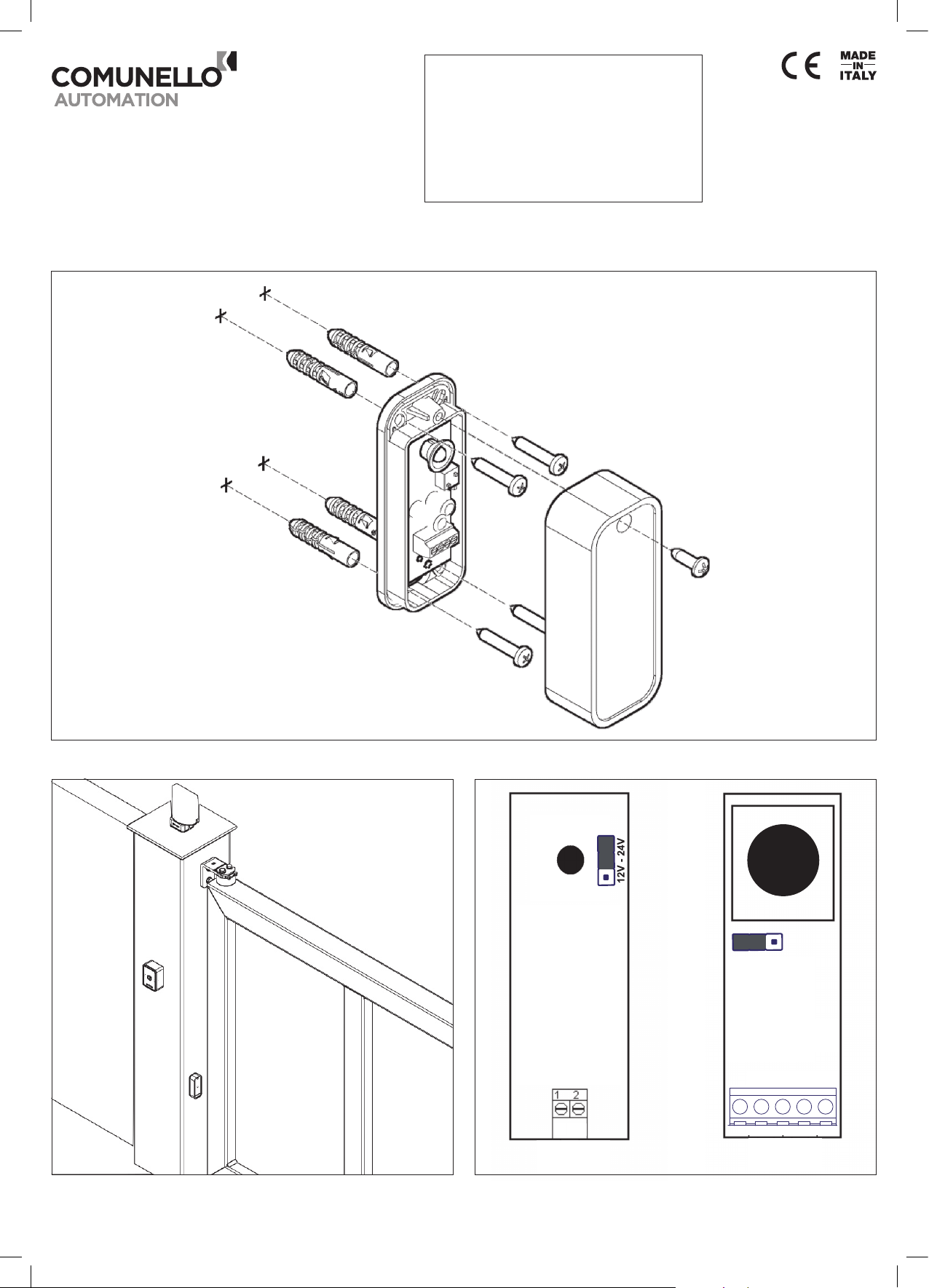 COMUNELLO
AUTOMATION

CE MADE IN ITALY

12V - 24V

1 2