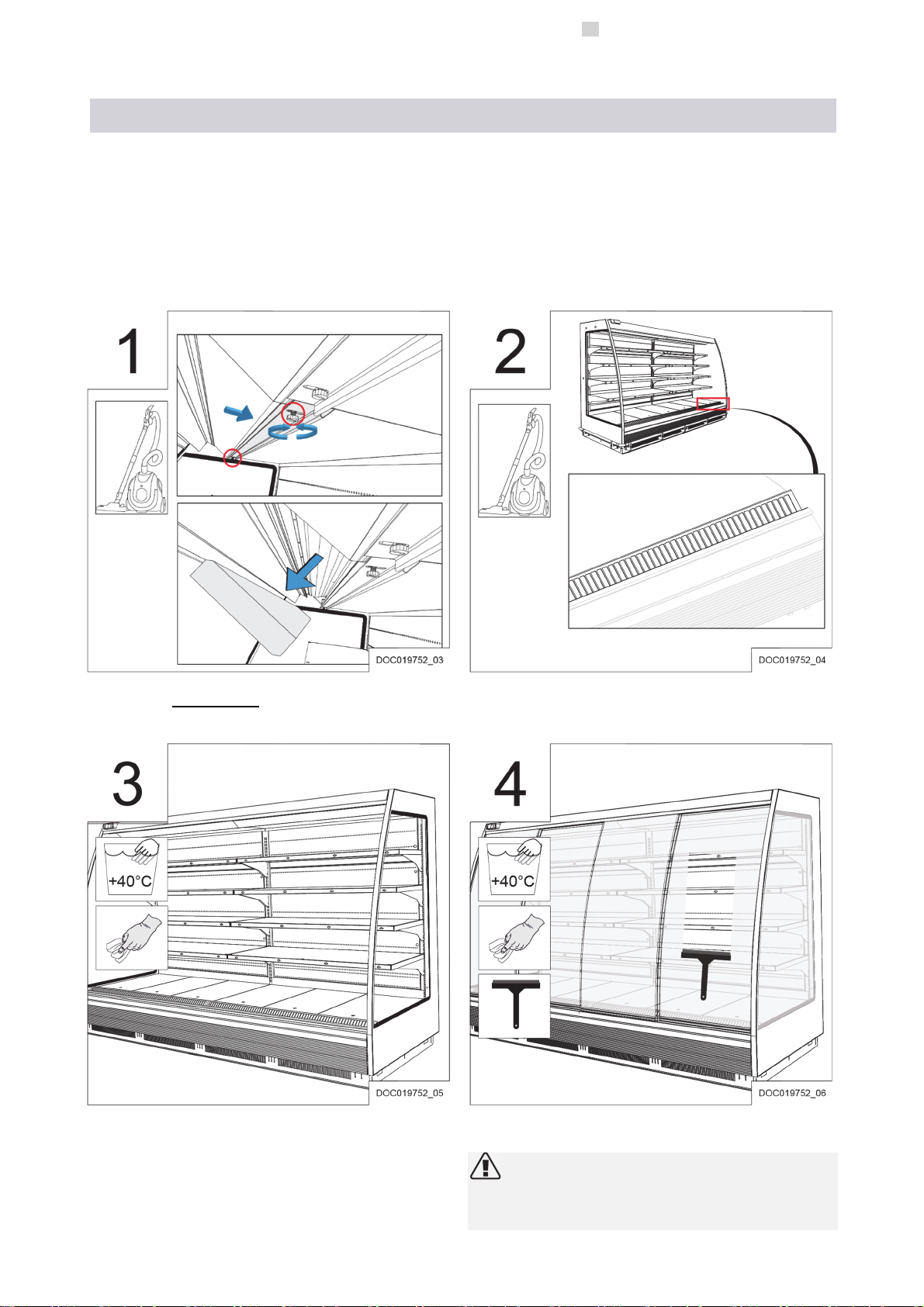 1

DOC019752_03

2

DOC019752_04

3

+40°C

DOC019752_05

4

+40°C

DOC019752_06