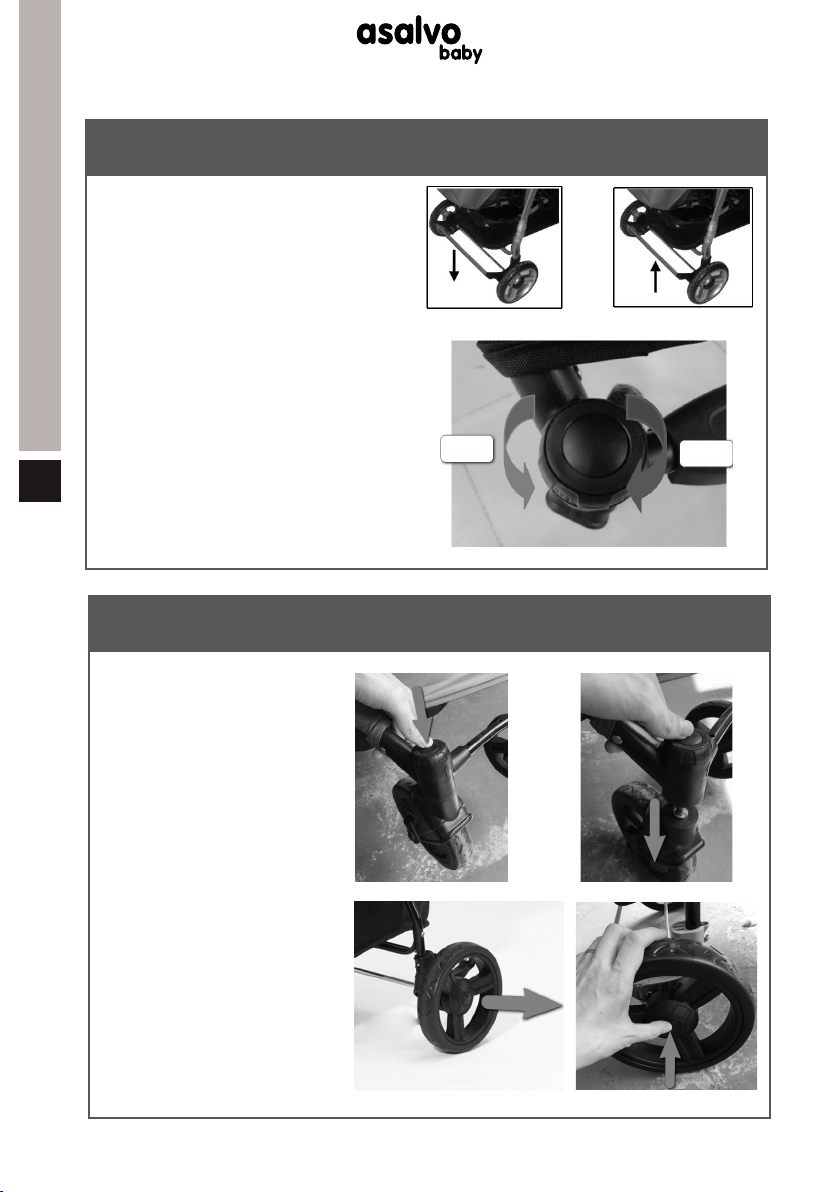 asalvo baby