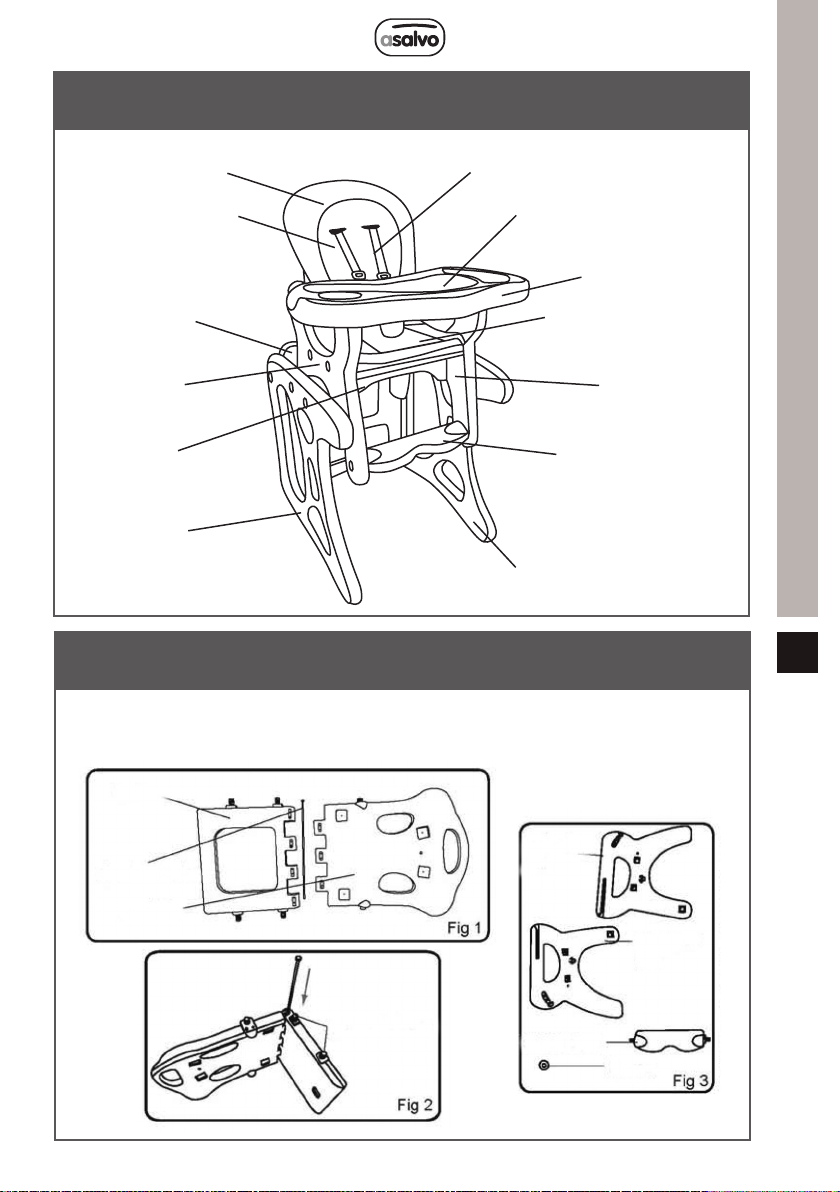 asalvo

Fig 1

Fig 2

Fig 3