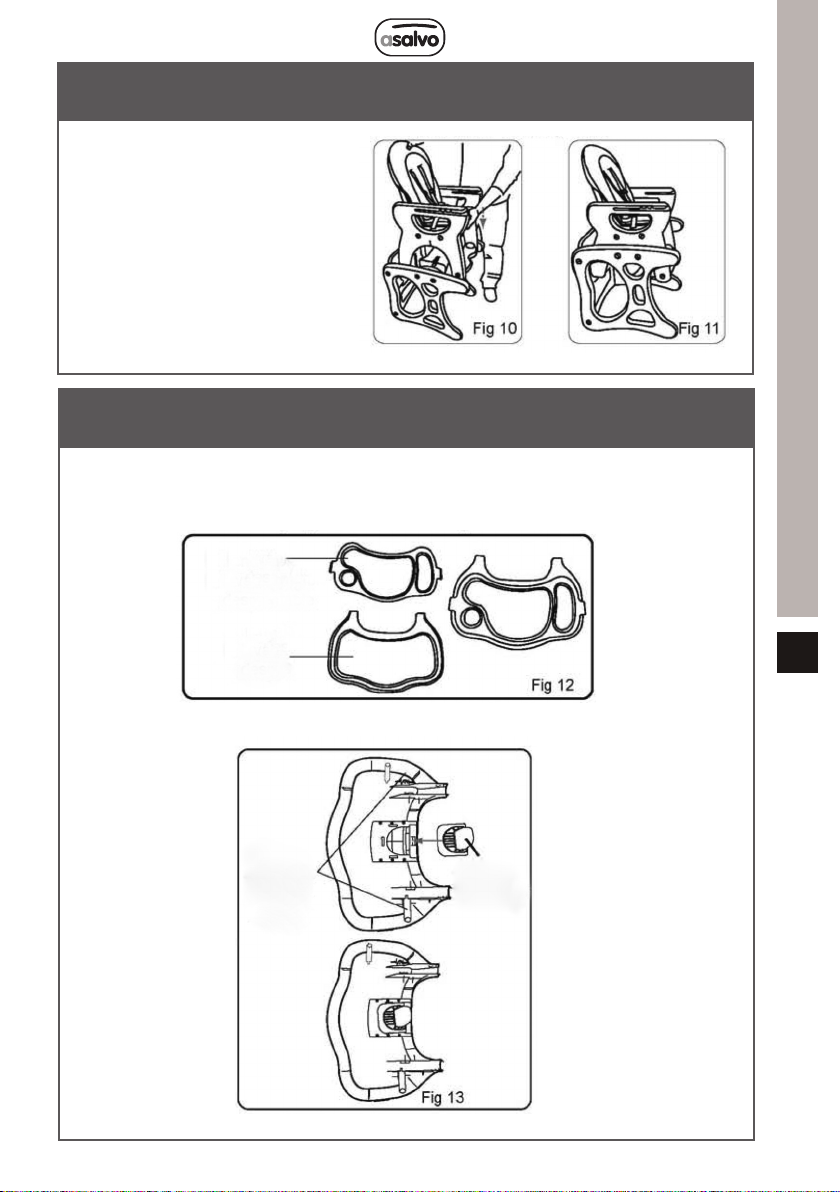 asalvo

Fig 10

Fig 11

Fig 12

Fig 13