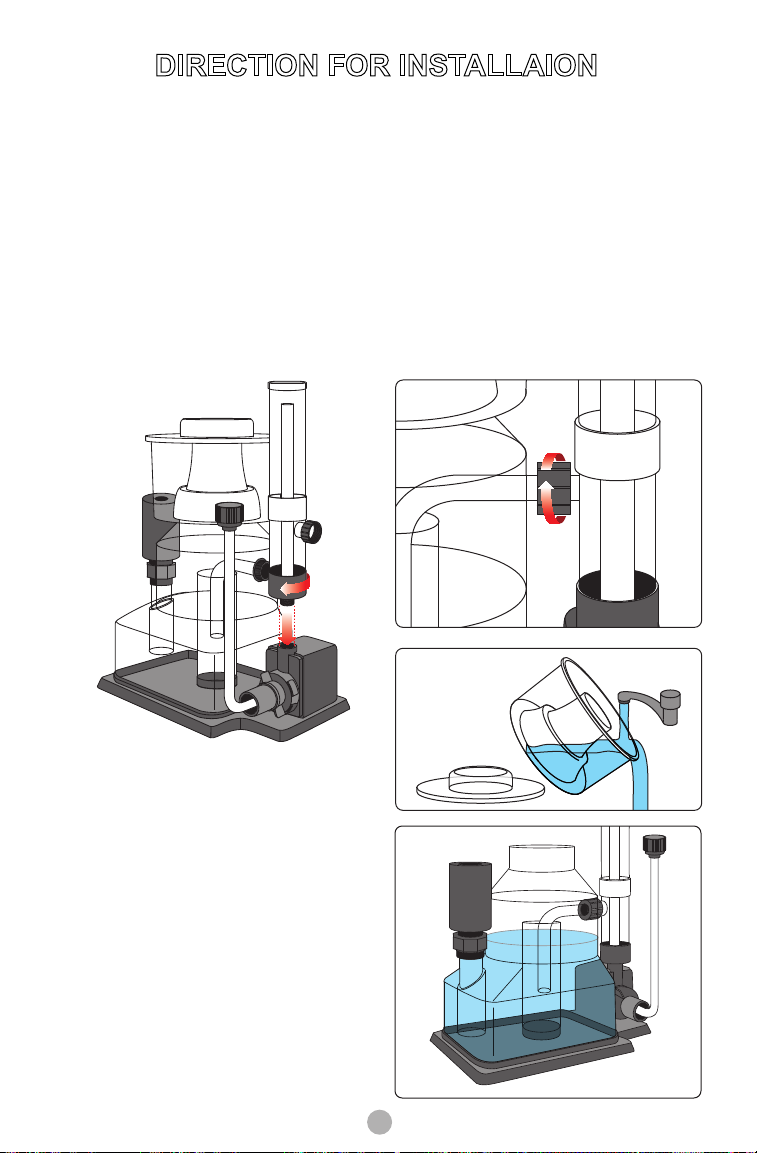 DIRECTION FOR INSTALLAION