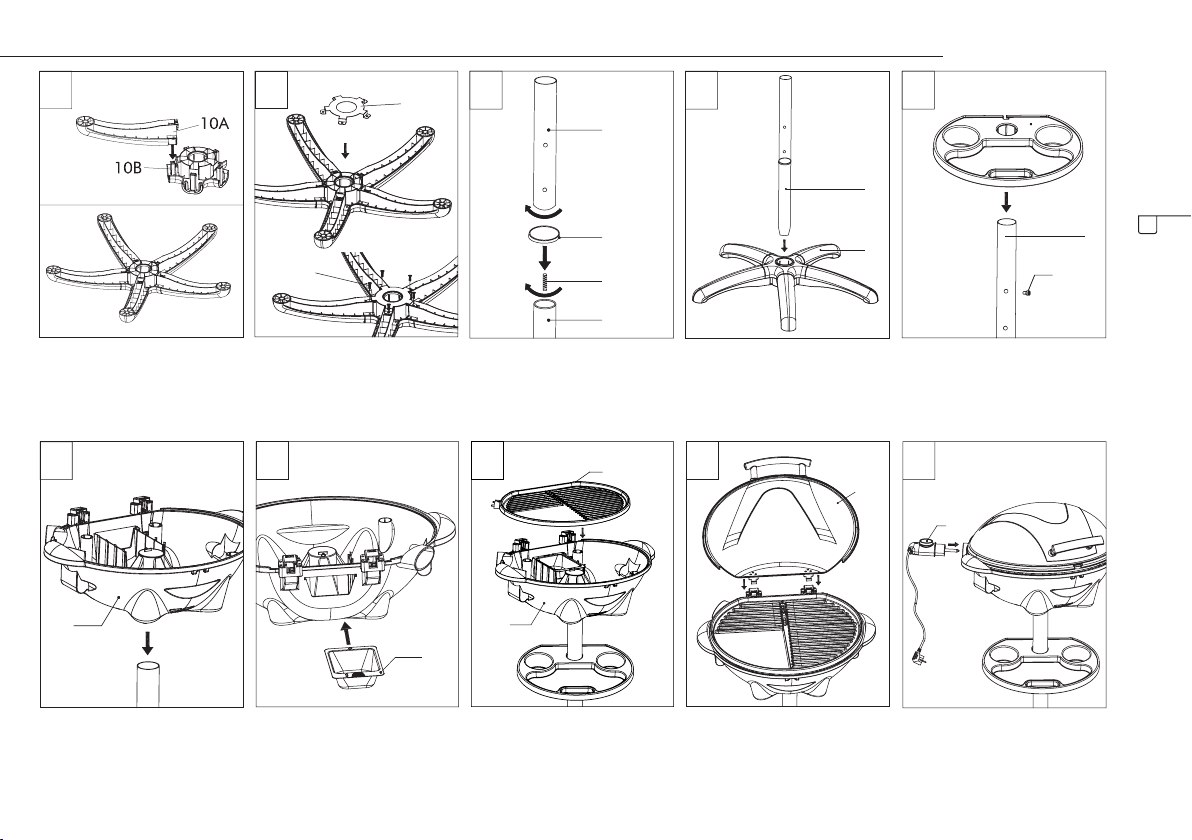 10A
10B