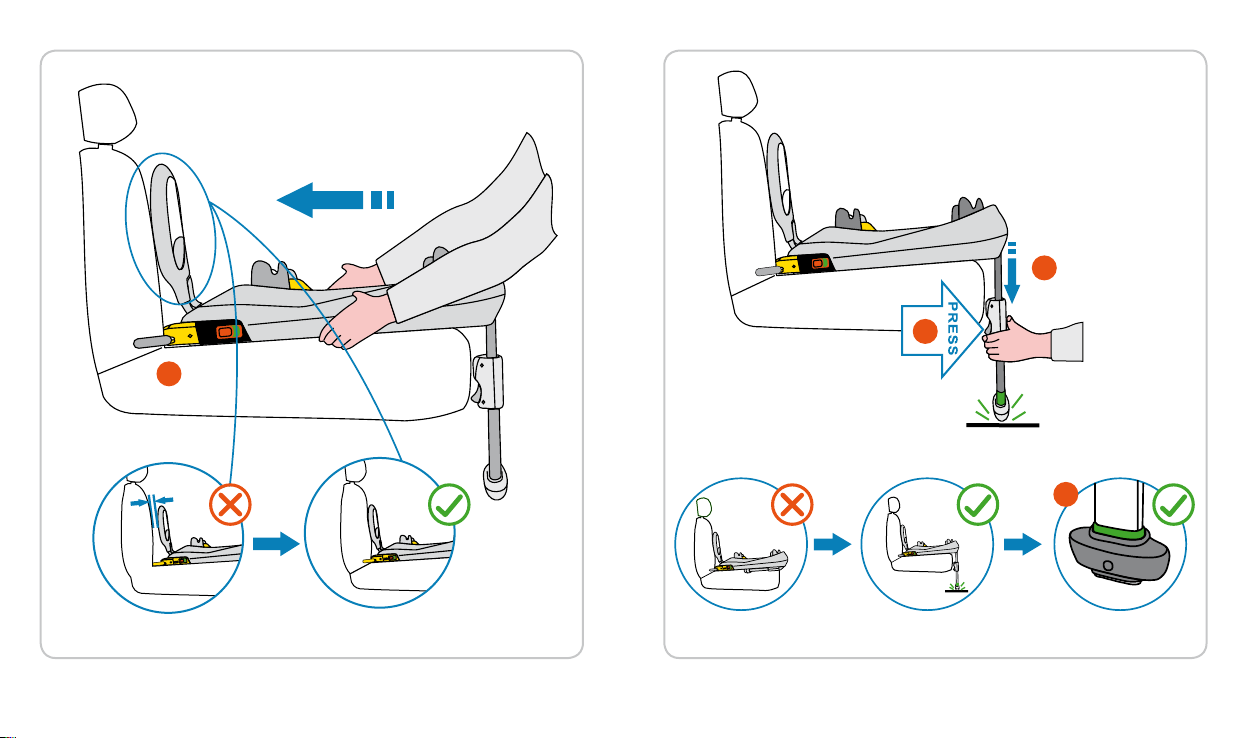 PRESS