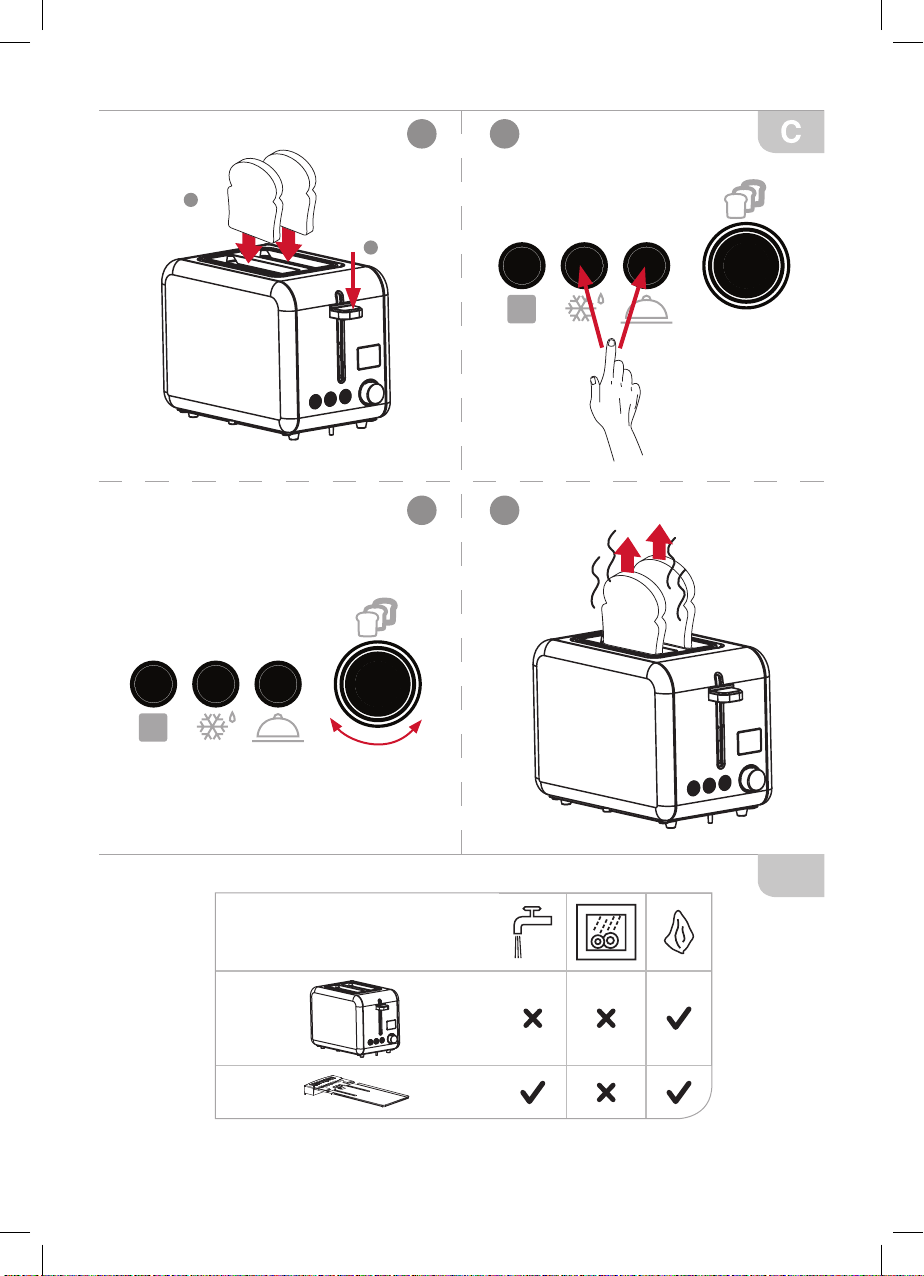 C