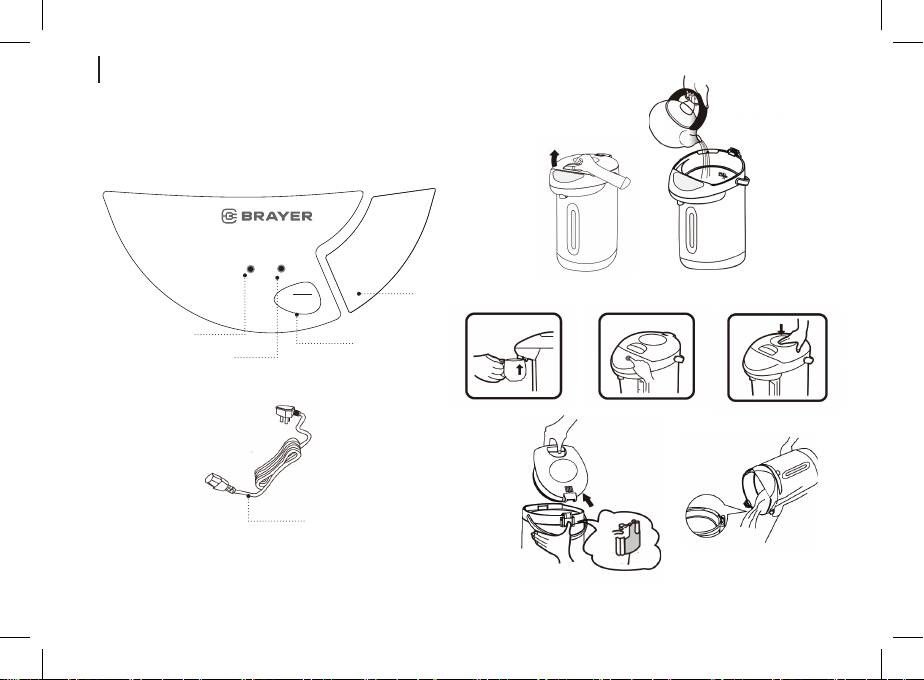 BRAYER