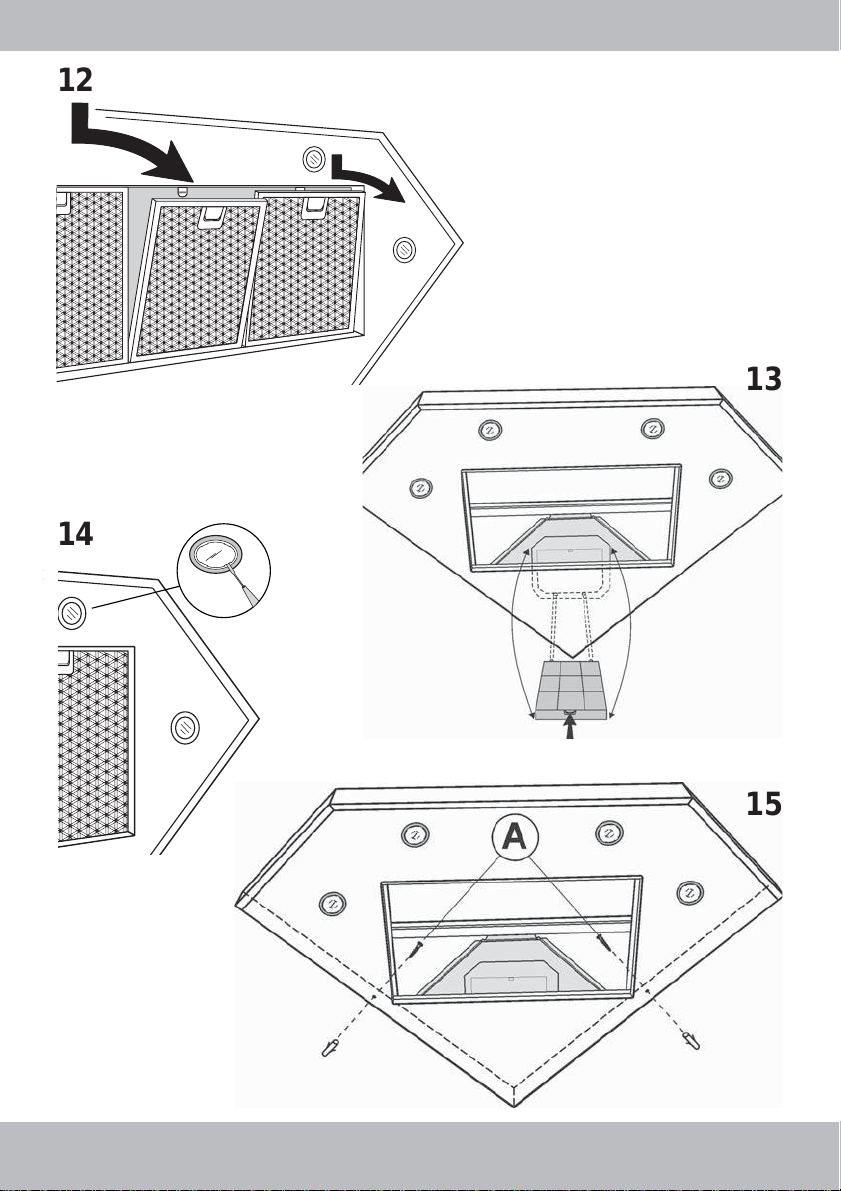 12

13

14

15

A