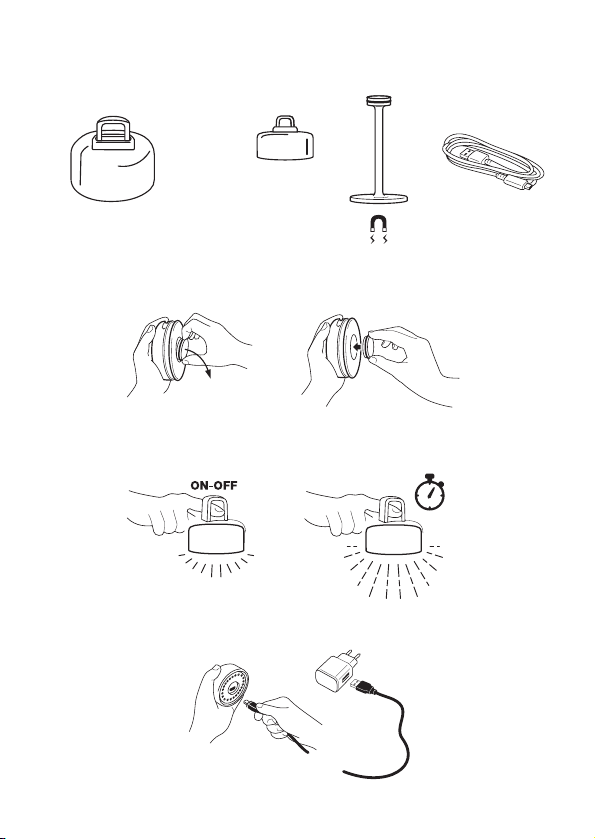 ON-OFF