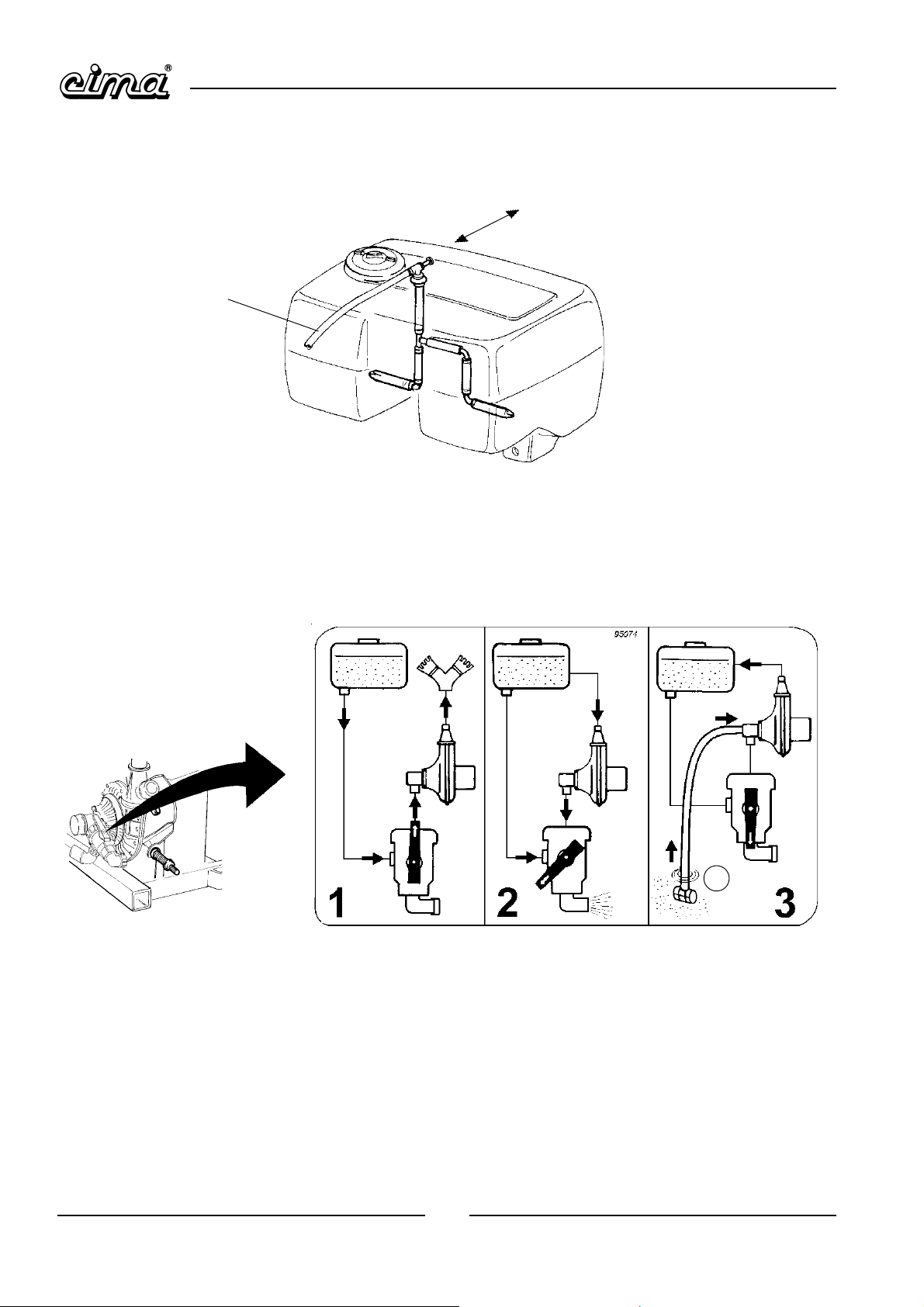 cima®

95074

1

2

3