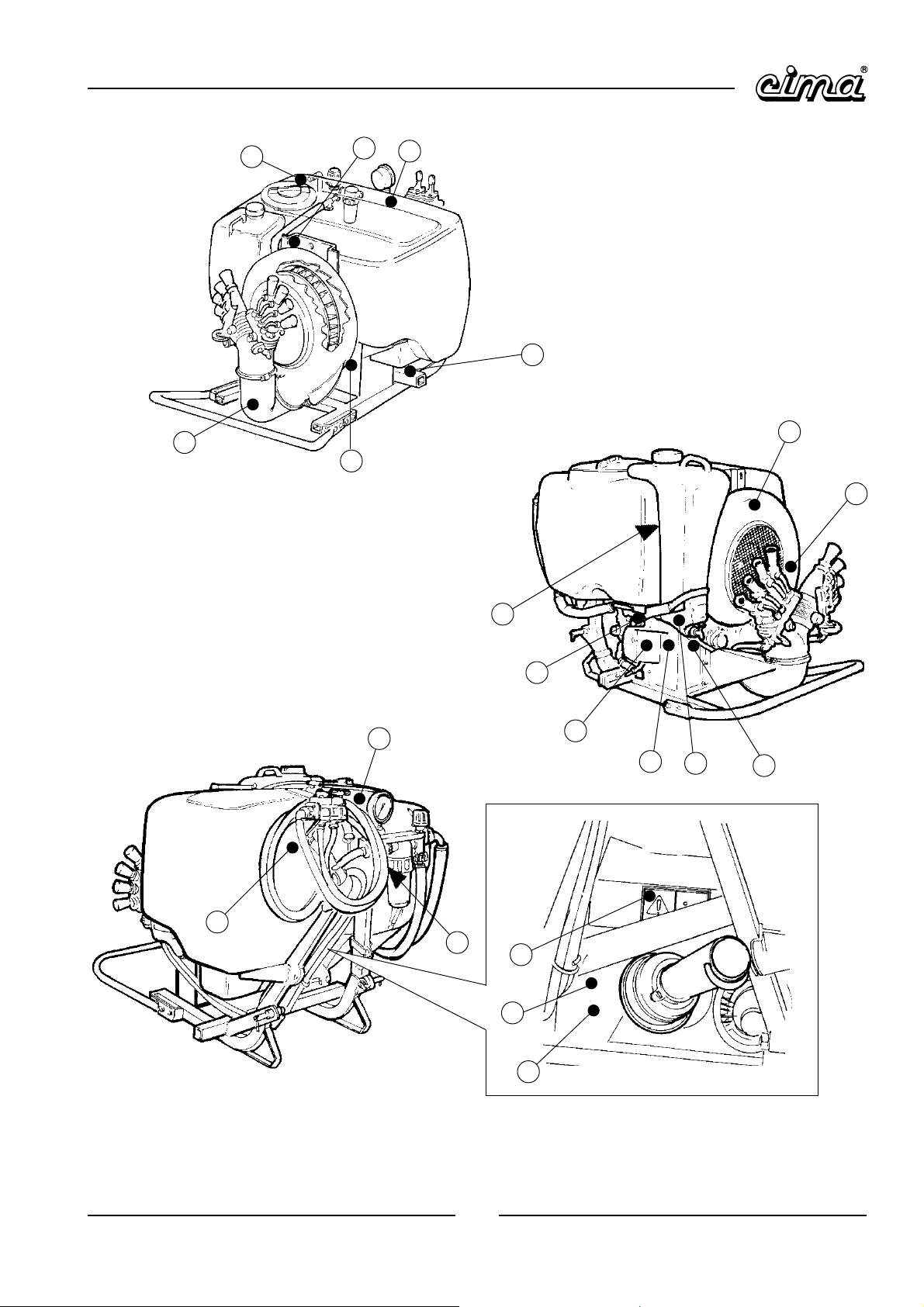 cima®