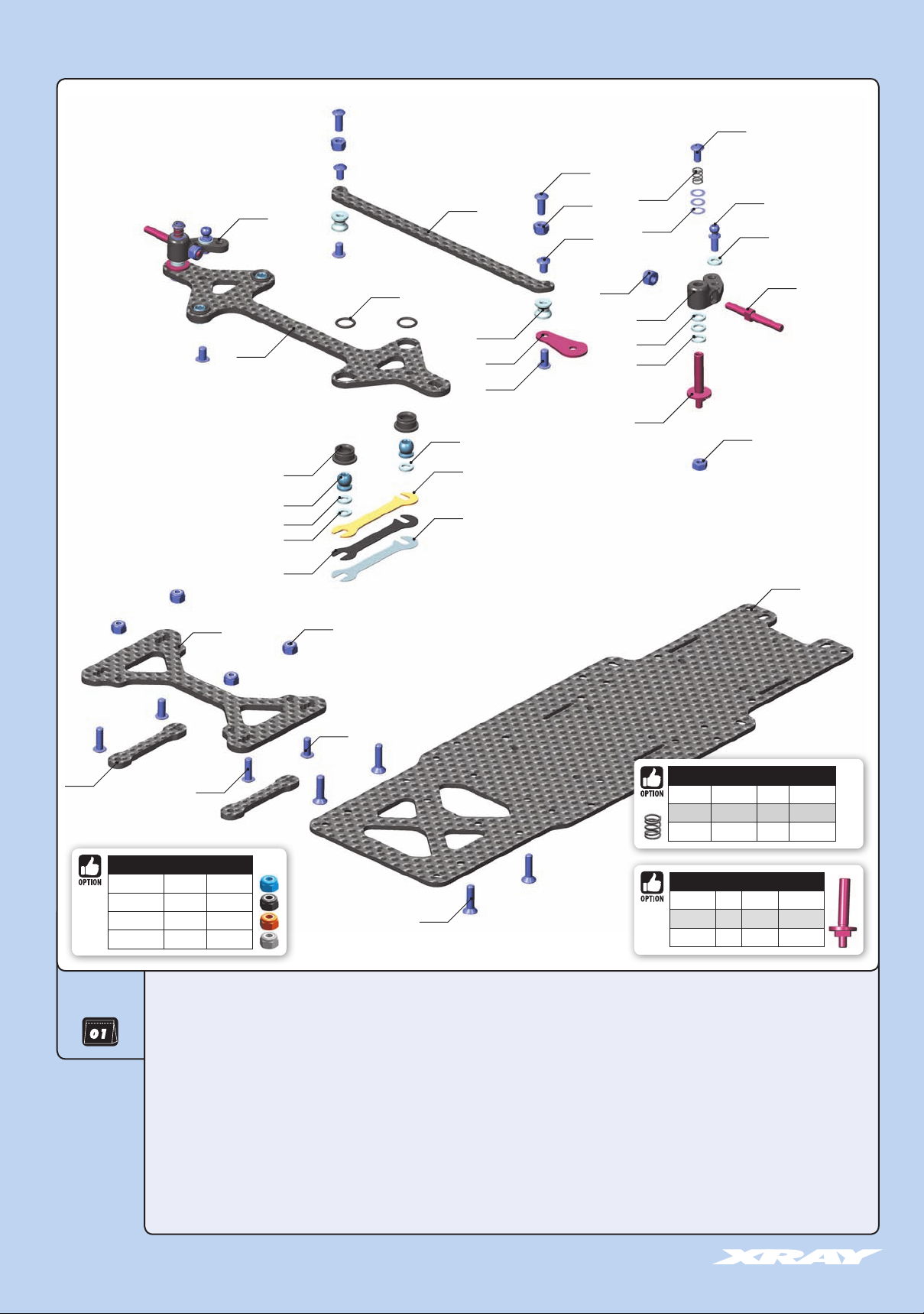 OPTION

OPTION

OPTION

01

XRAY