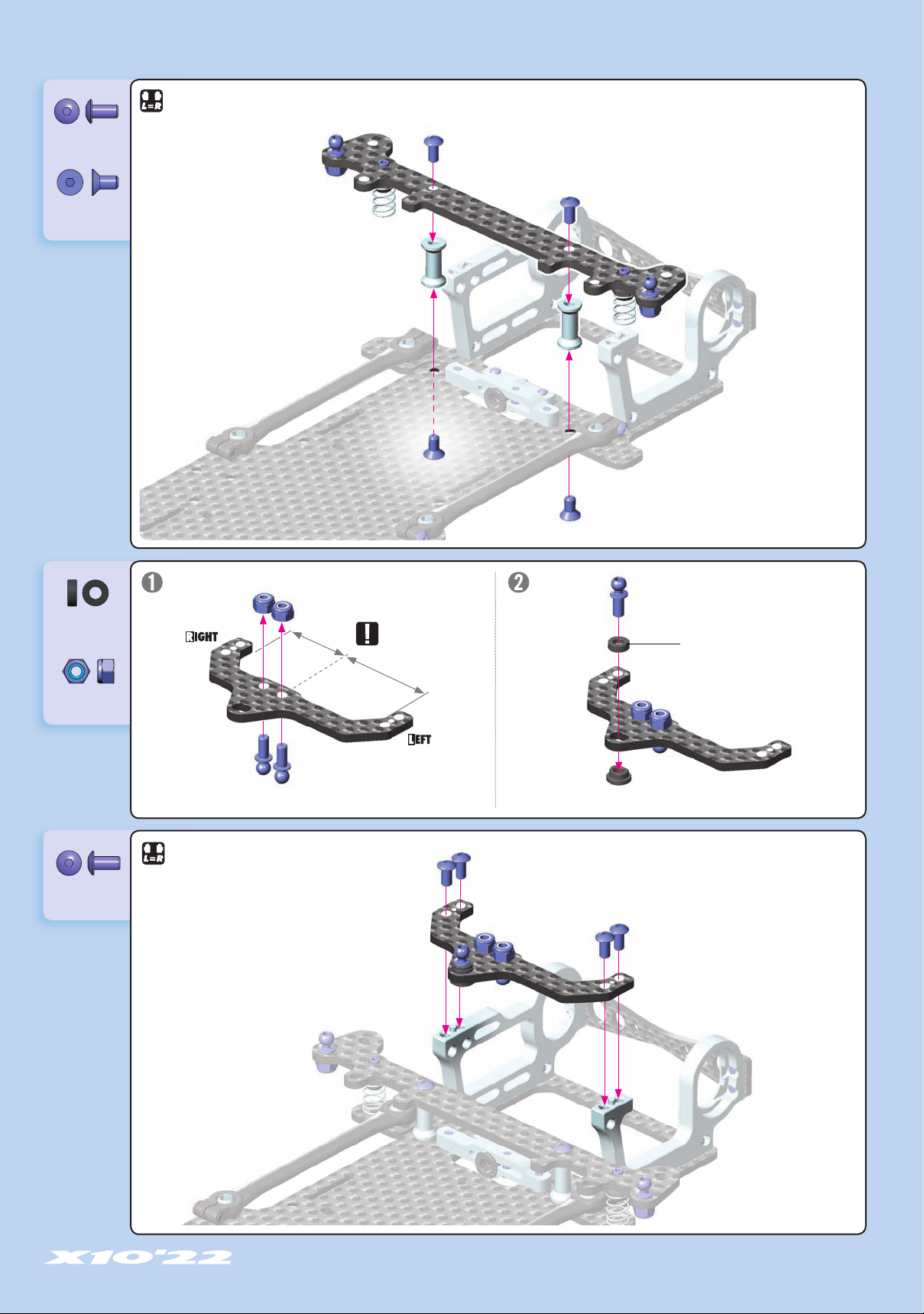 L=R

1
RIGHT
!
LEFT

2

L=R

X10'22