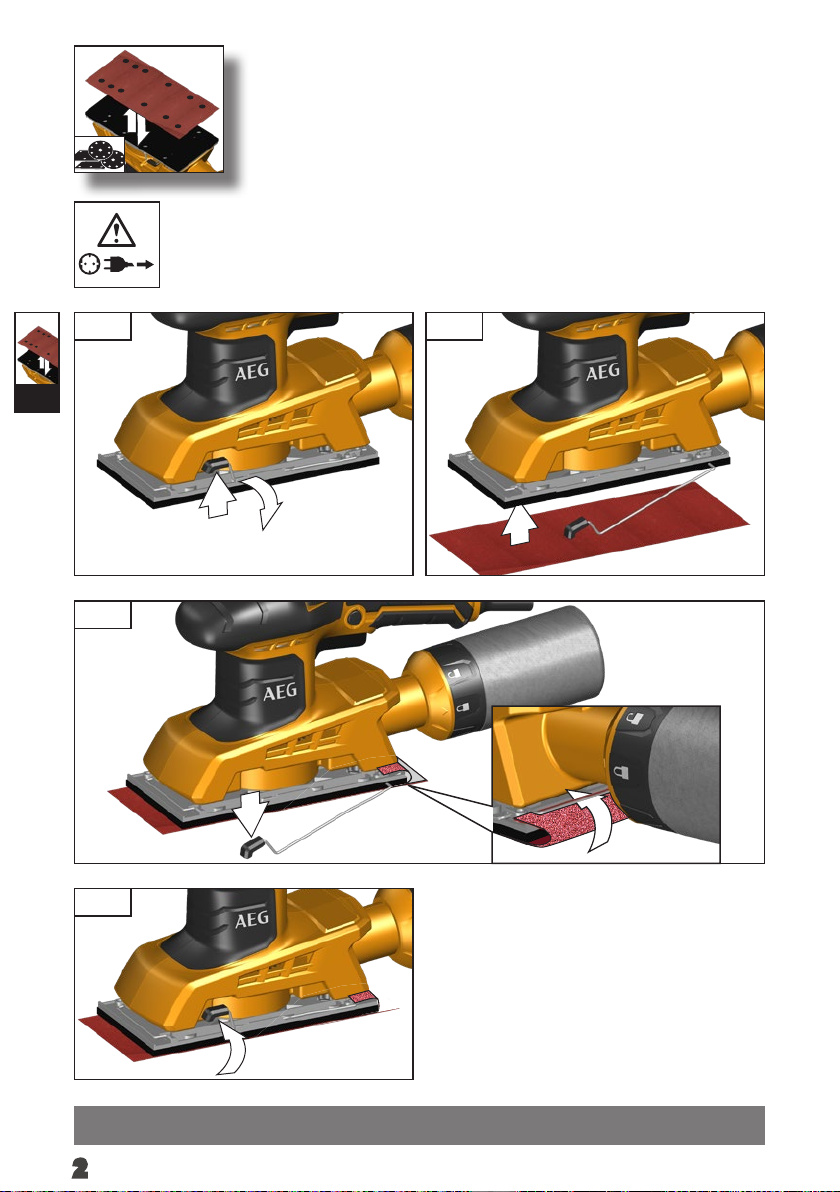 AEG

AEG

AEG

AEG

2