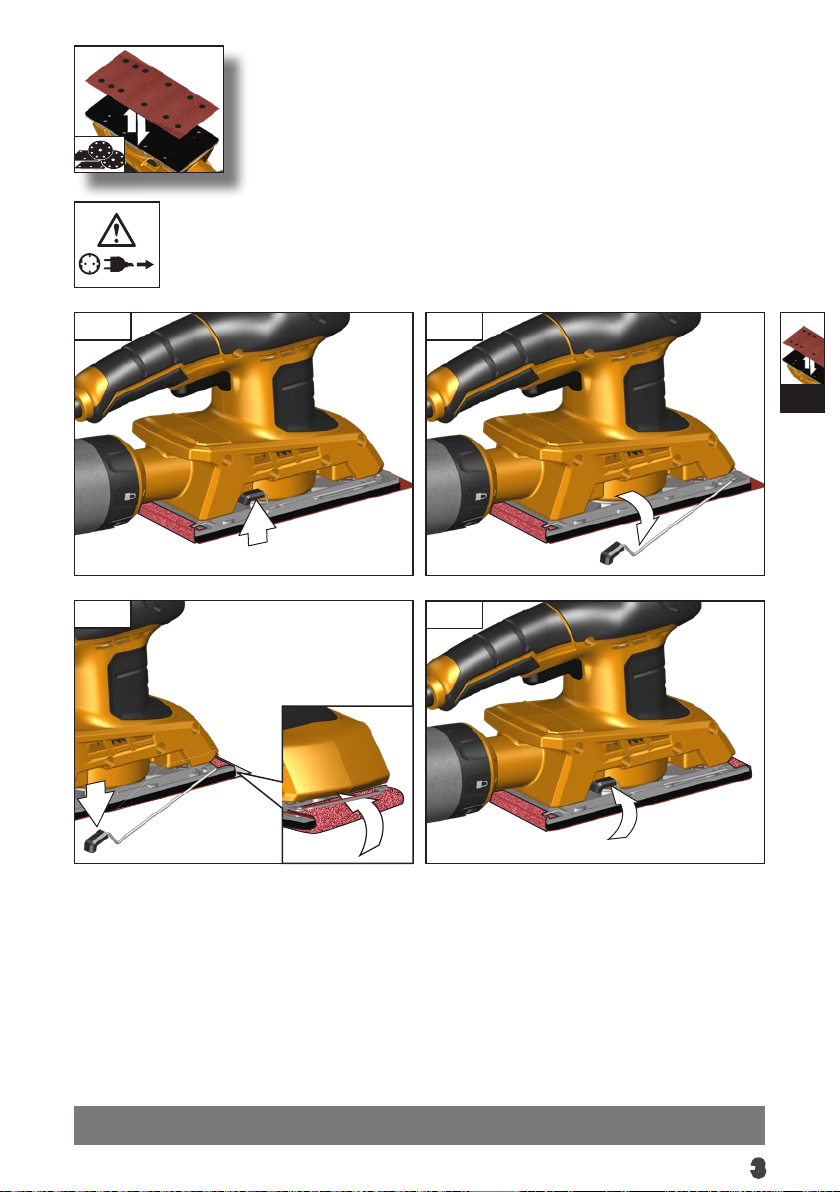 3