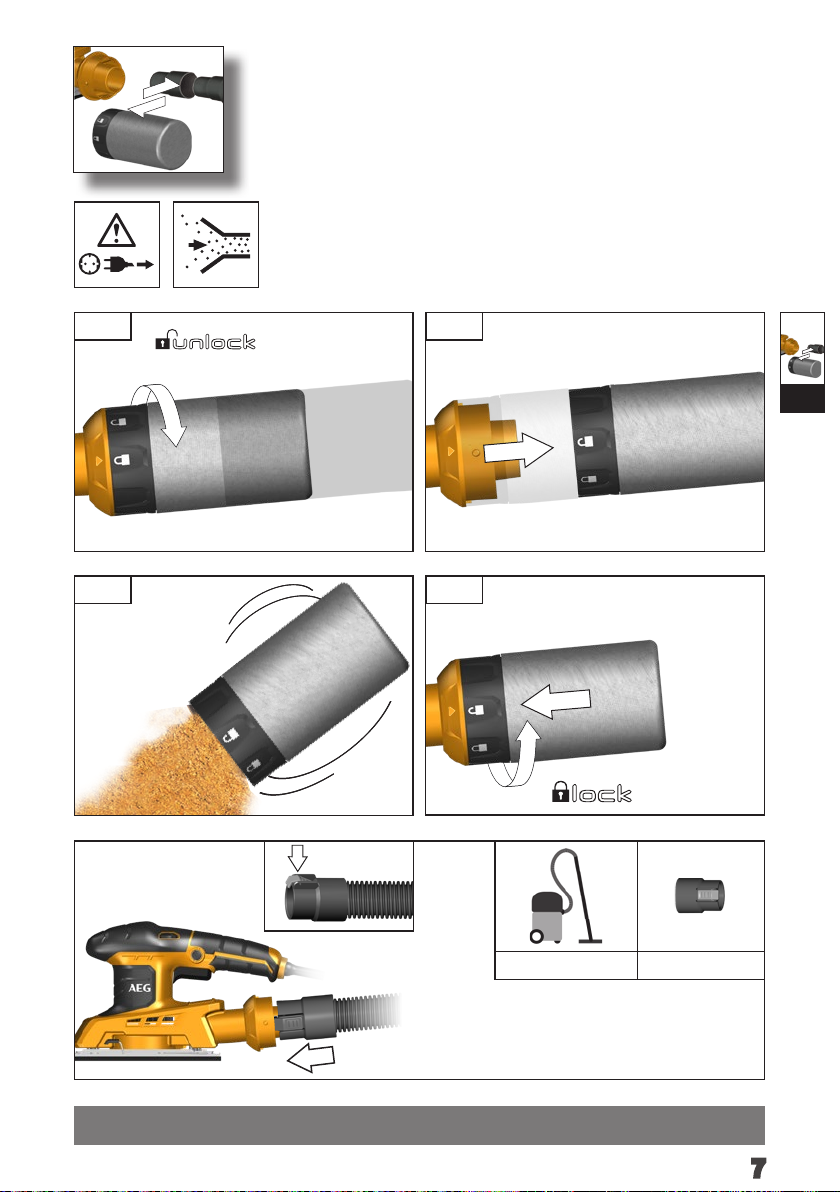 unlock

lock

AEG

7