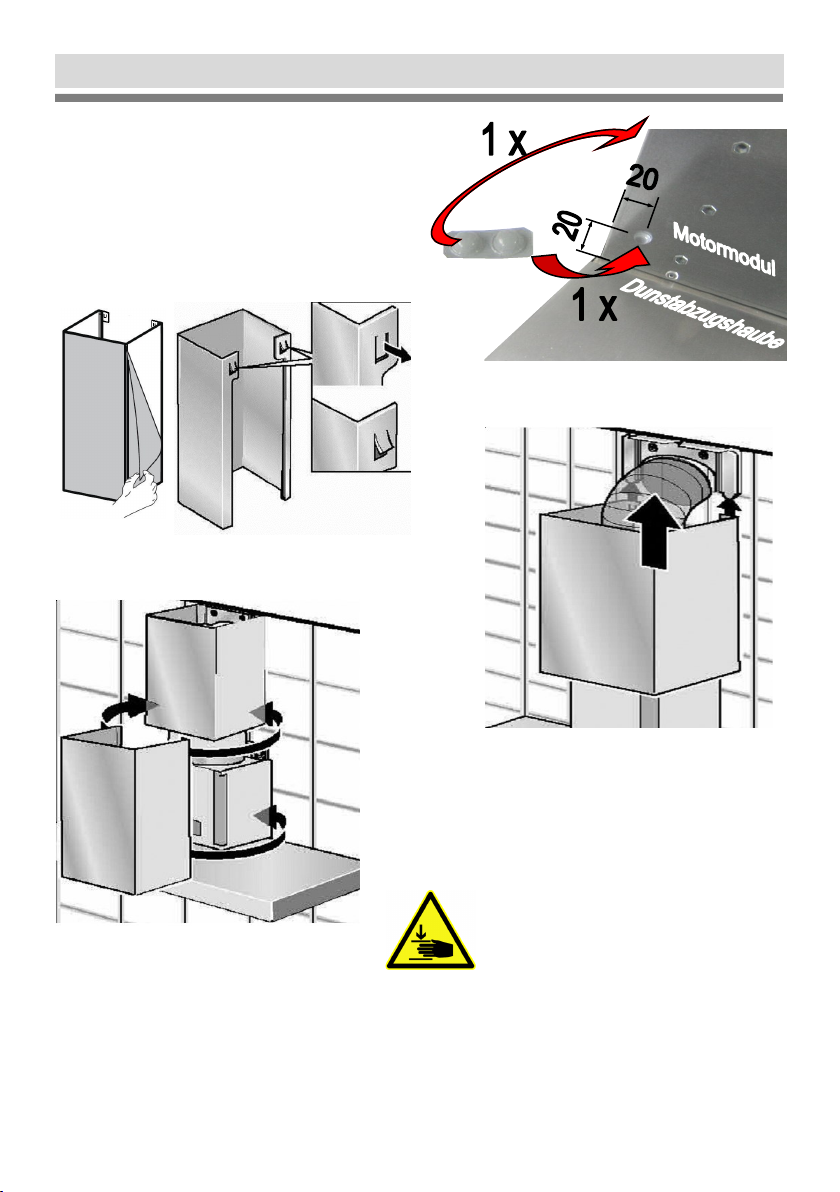 1 x
20
20
Motormodul
1 x
Dunstabzugshaube