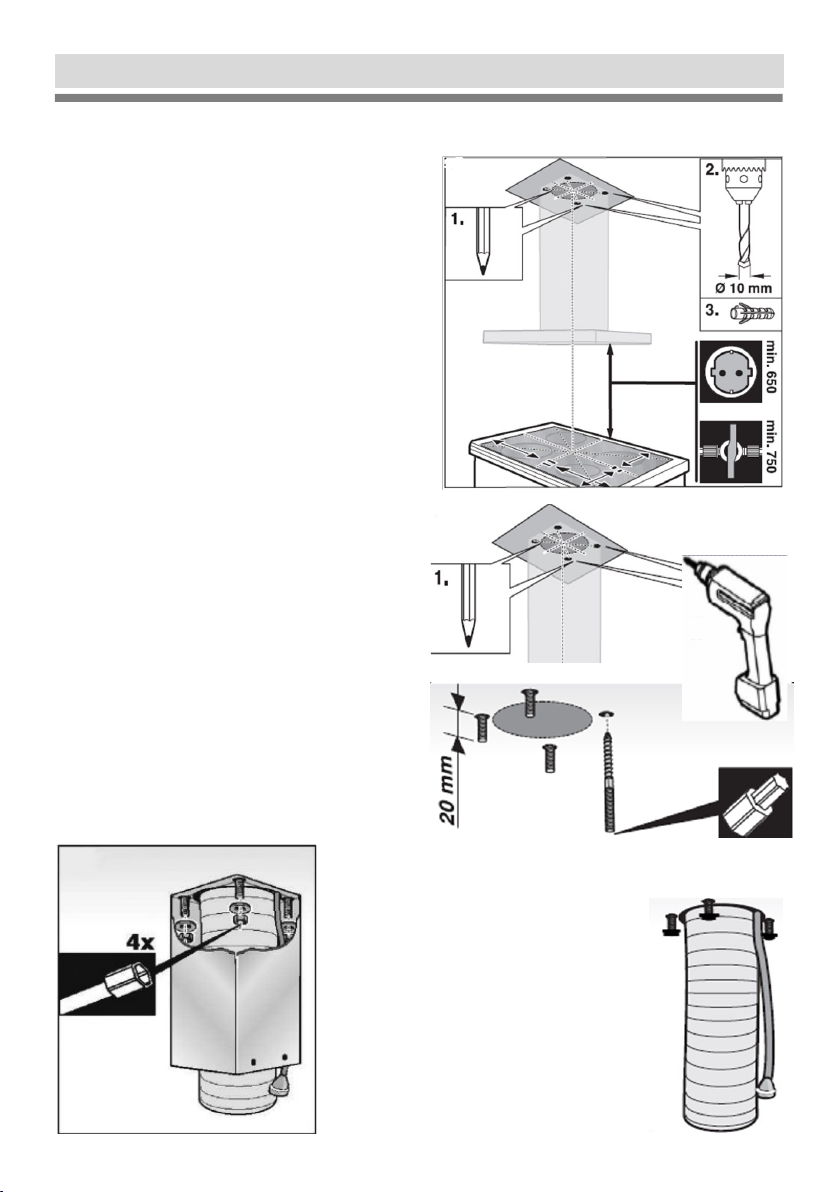 1.

2.

Ø 10 mm

3.

min. 650

min. 750

1.

20 mm

4x