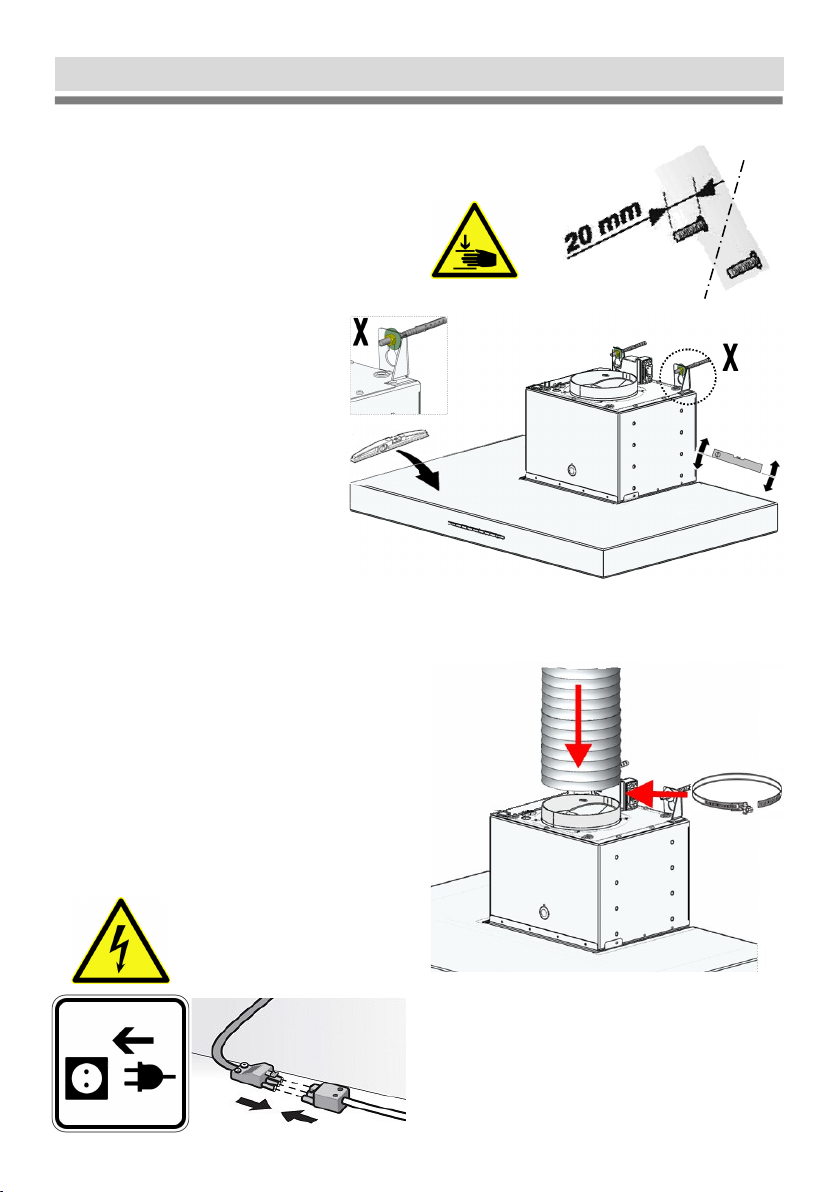 20 mm

X

X