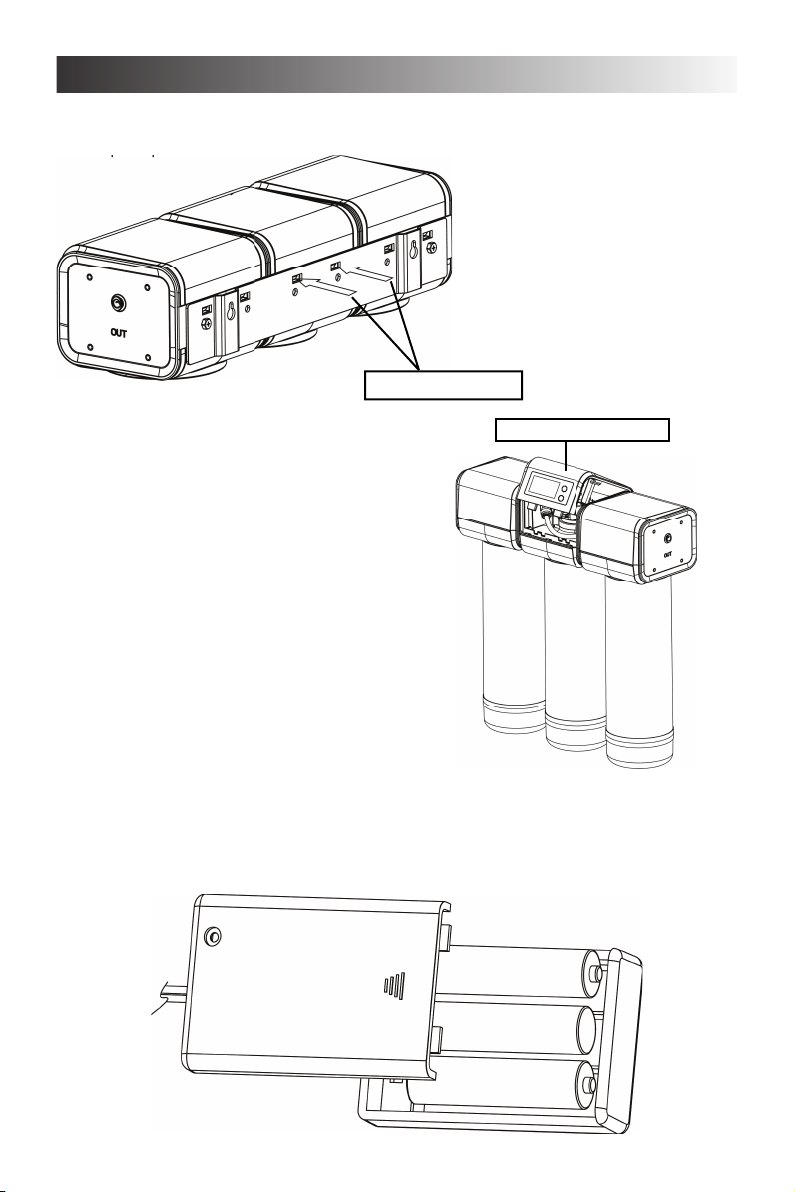 OUT

OUT