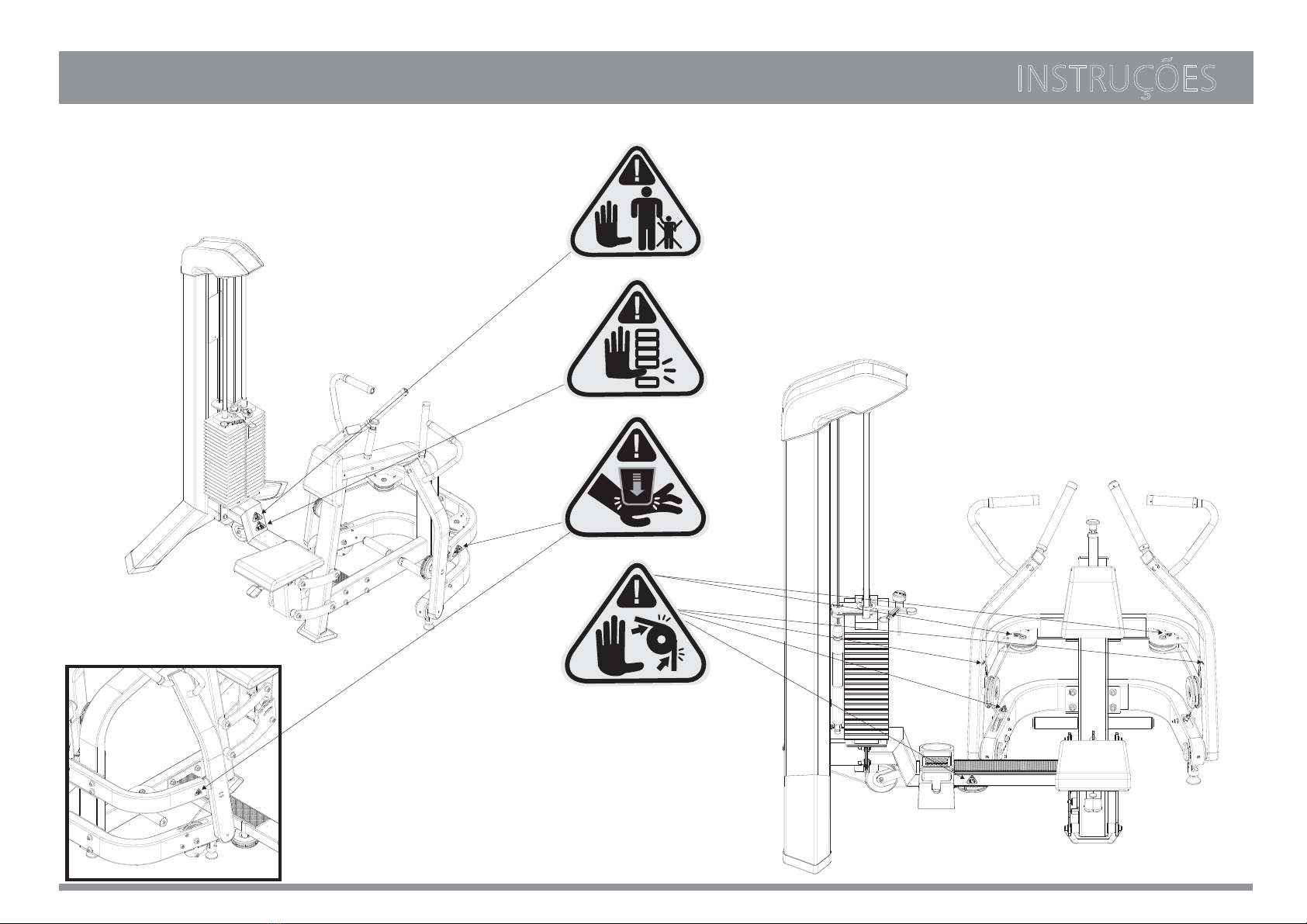 INSTRUÇÕES