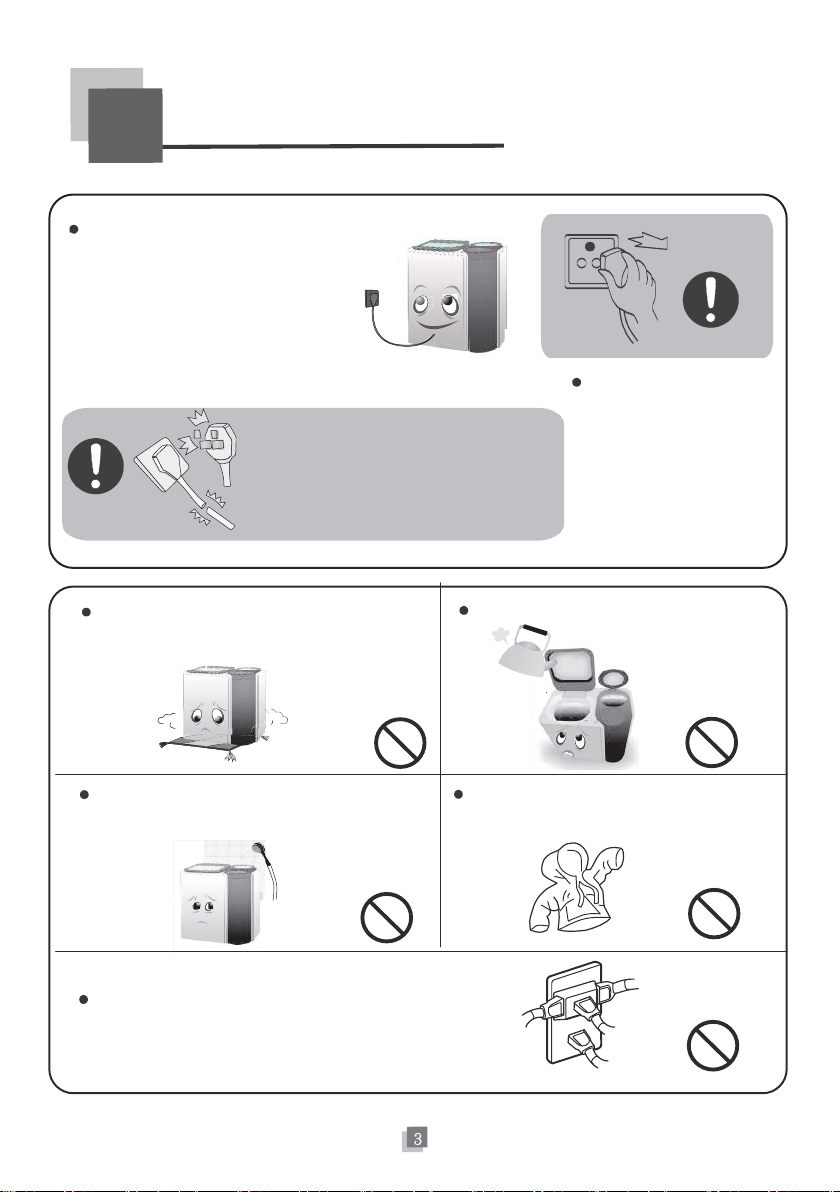 3