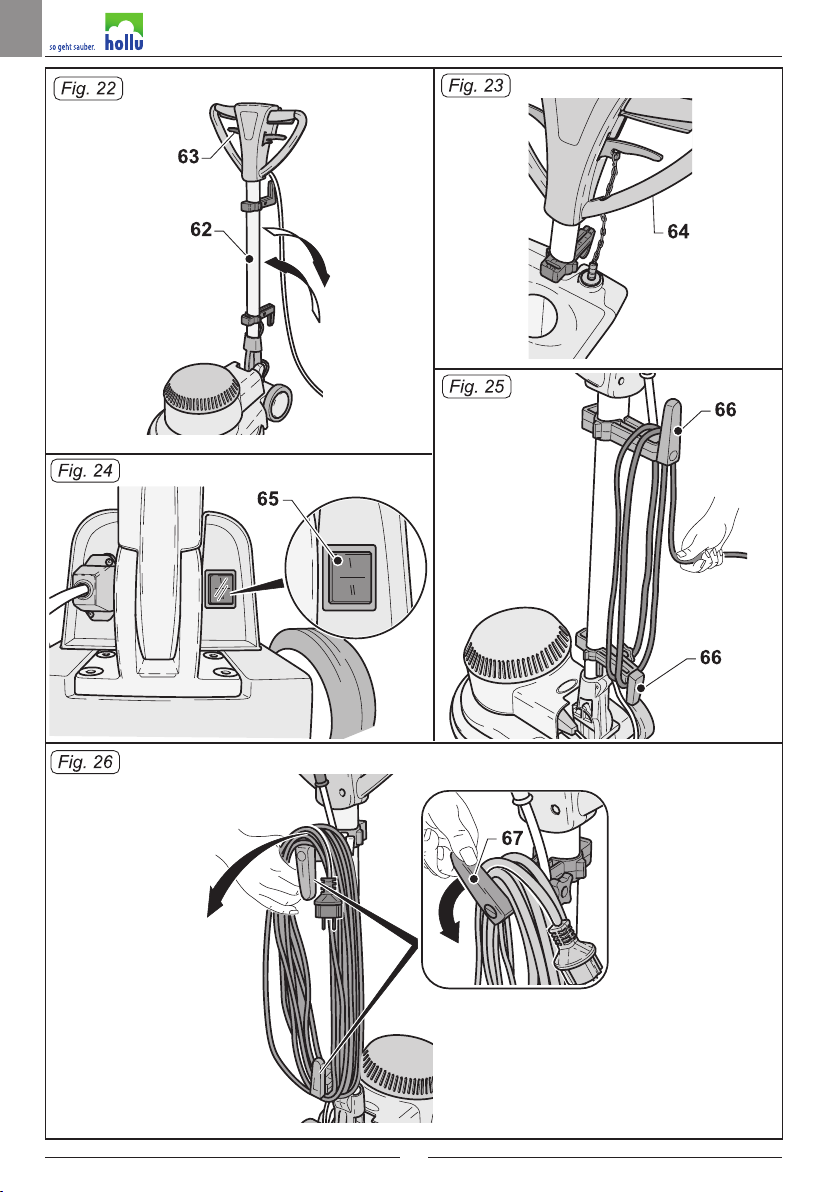 so geht sauber. hollu

Fig. 22
63
62

Fig. 23
64

Fig. 24
65
I
II

Fig. 25
66
66

Fig. 26
67