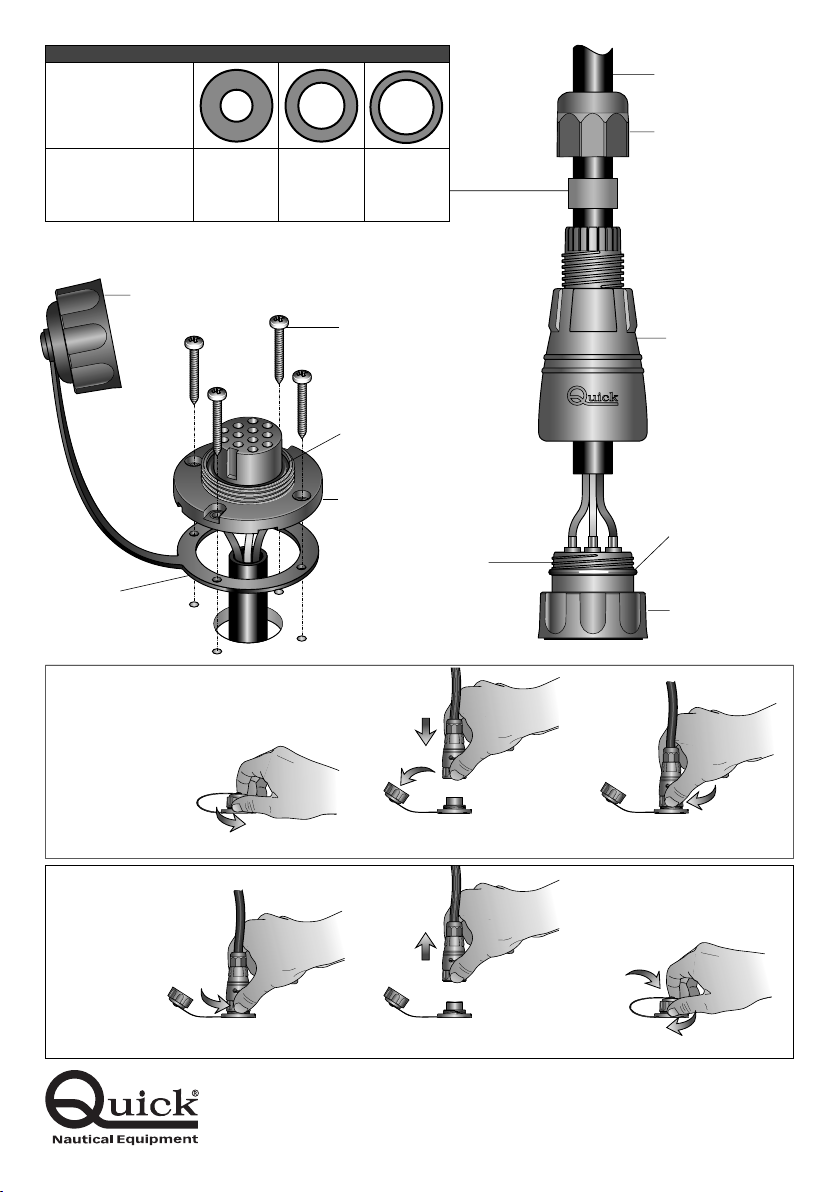 Quick

Quick®
Nautical Equipment