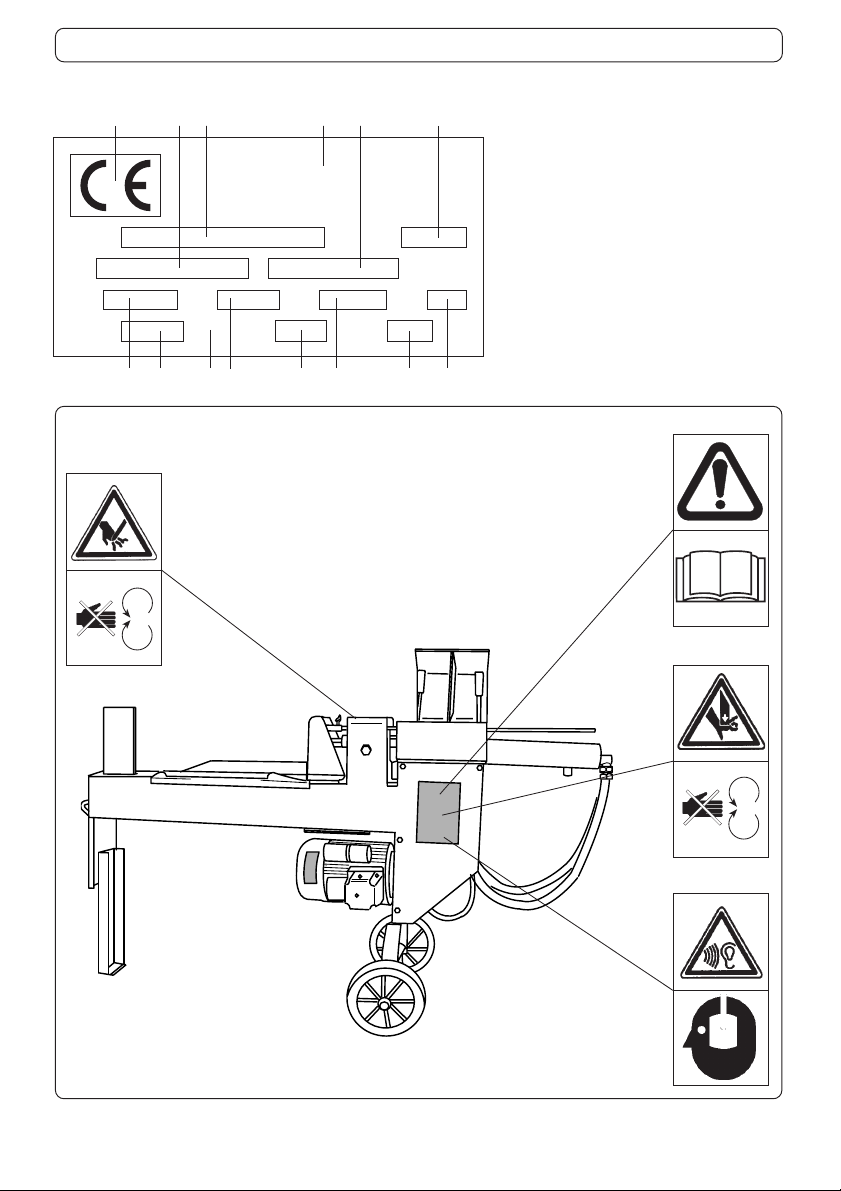 CE