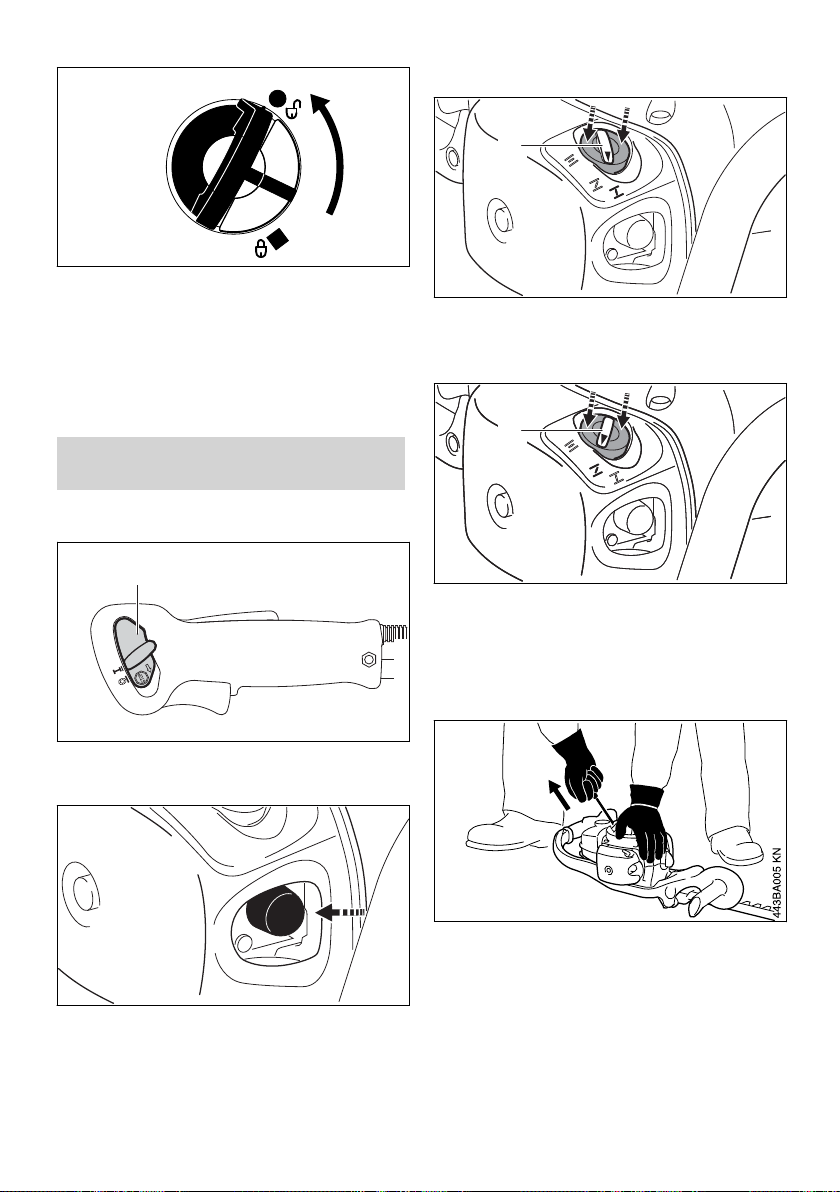 443BA005 KN