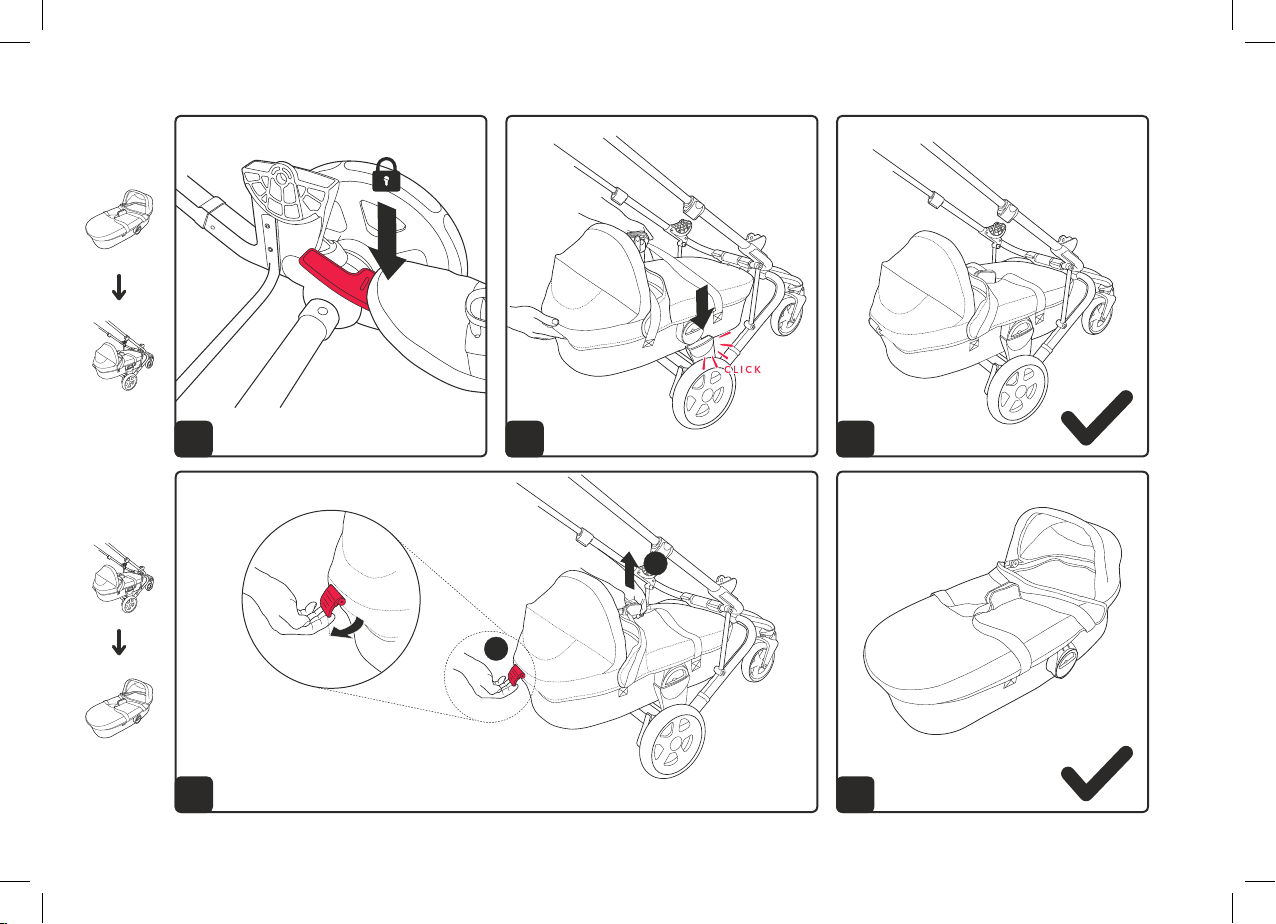 CLICK