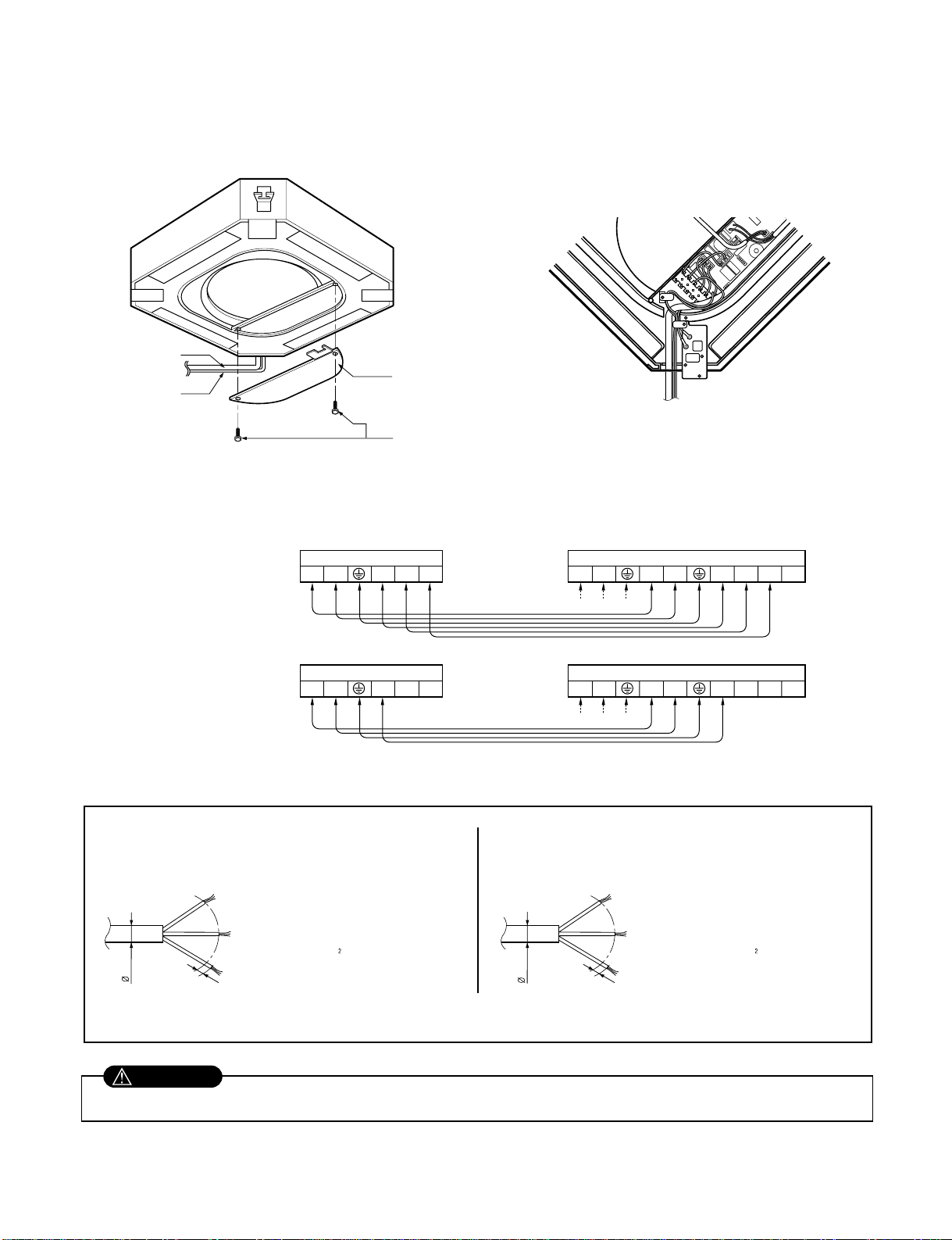 2

2