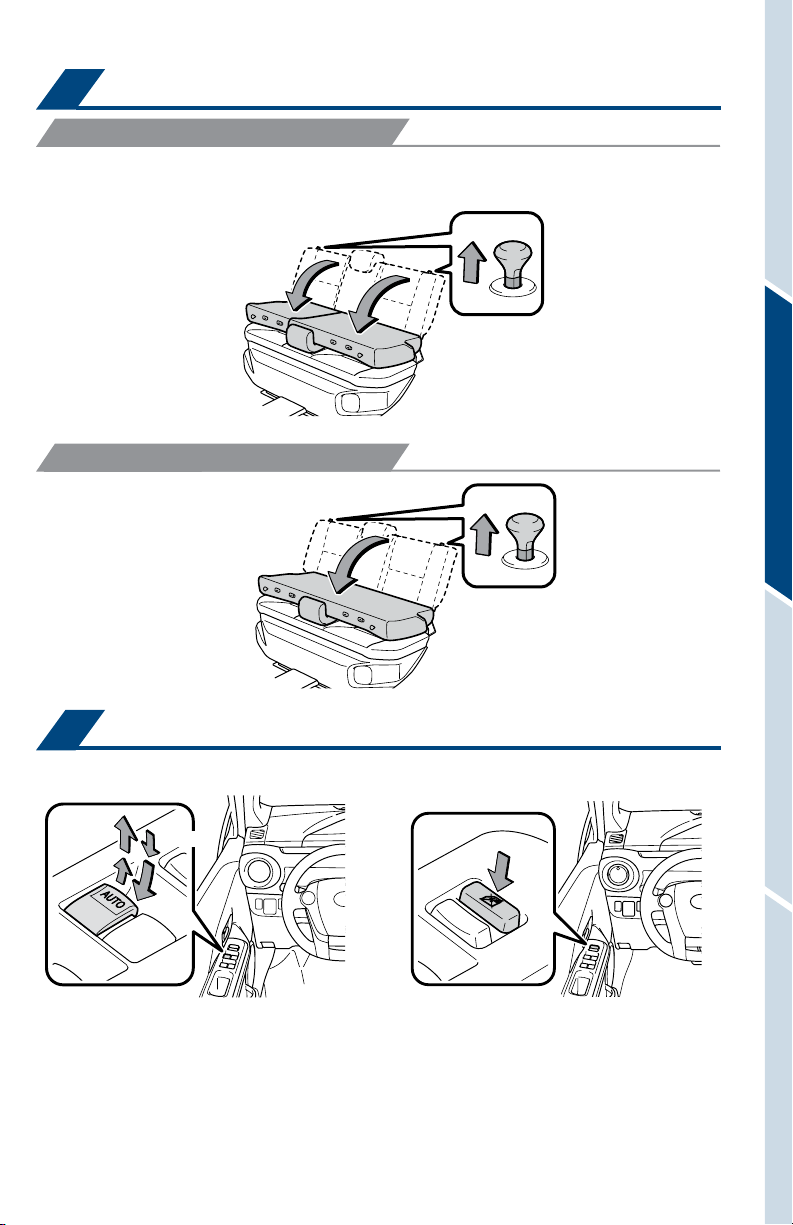 AUTO