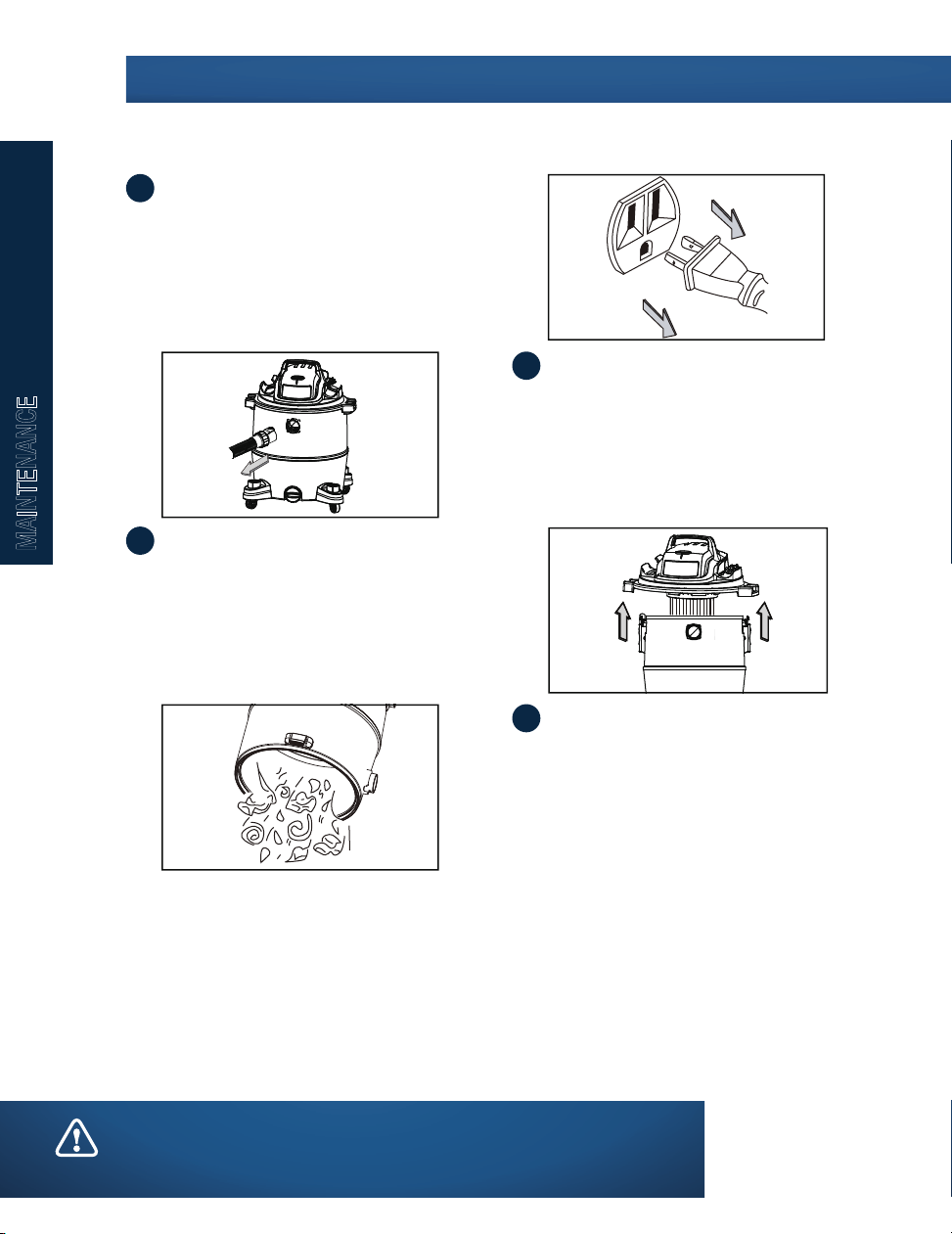 MAINTENANCE