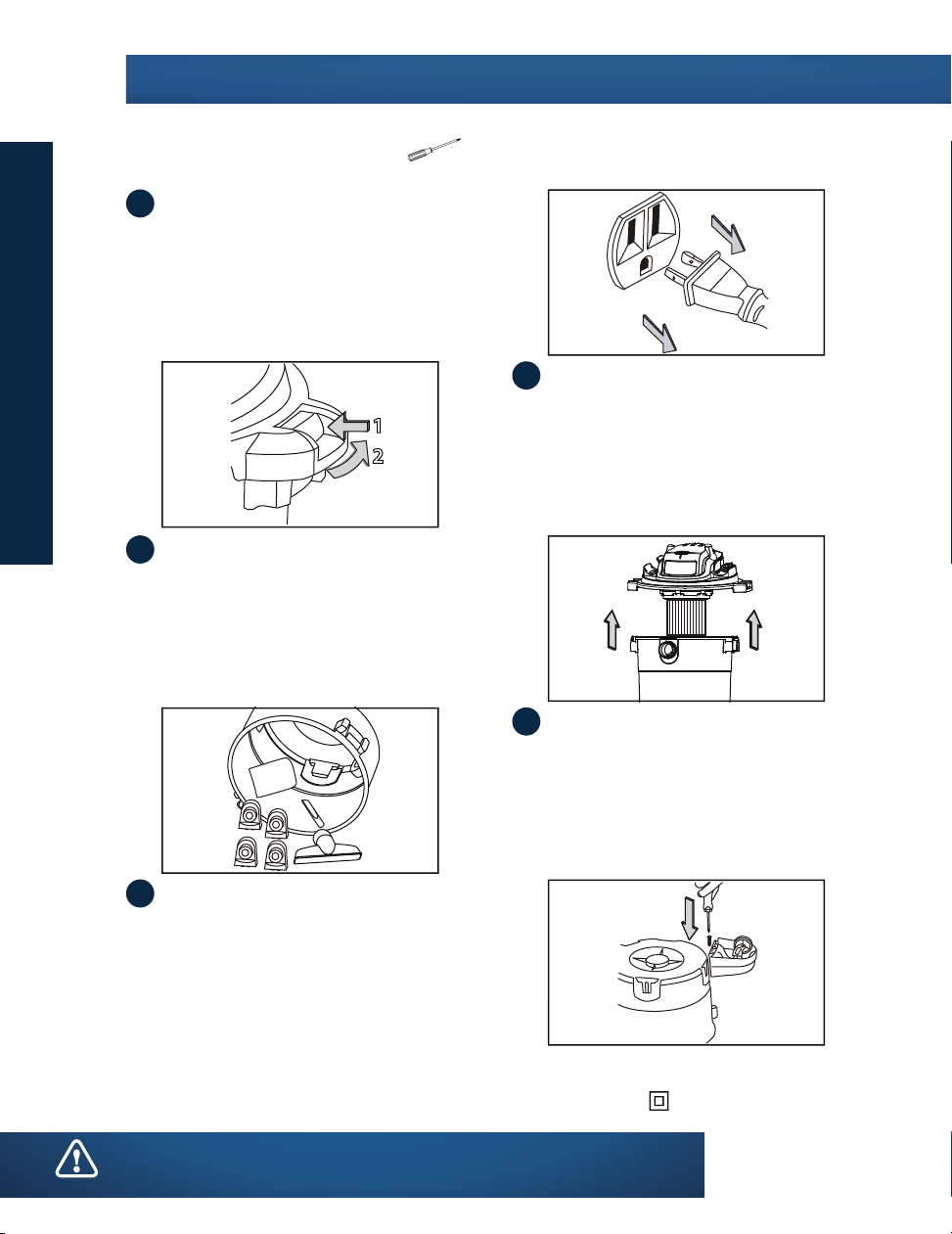 1

2