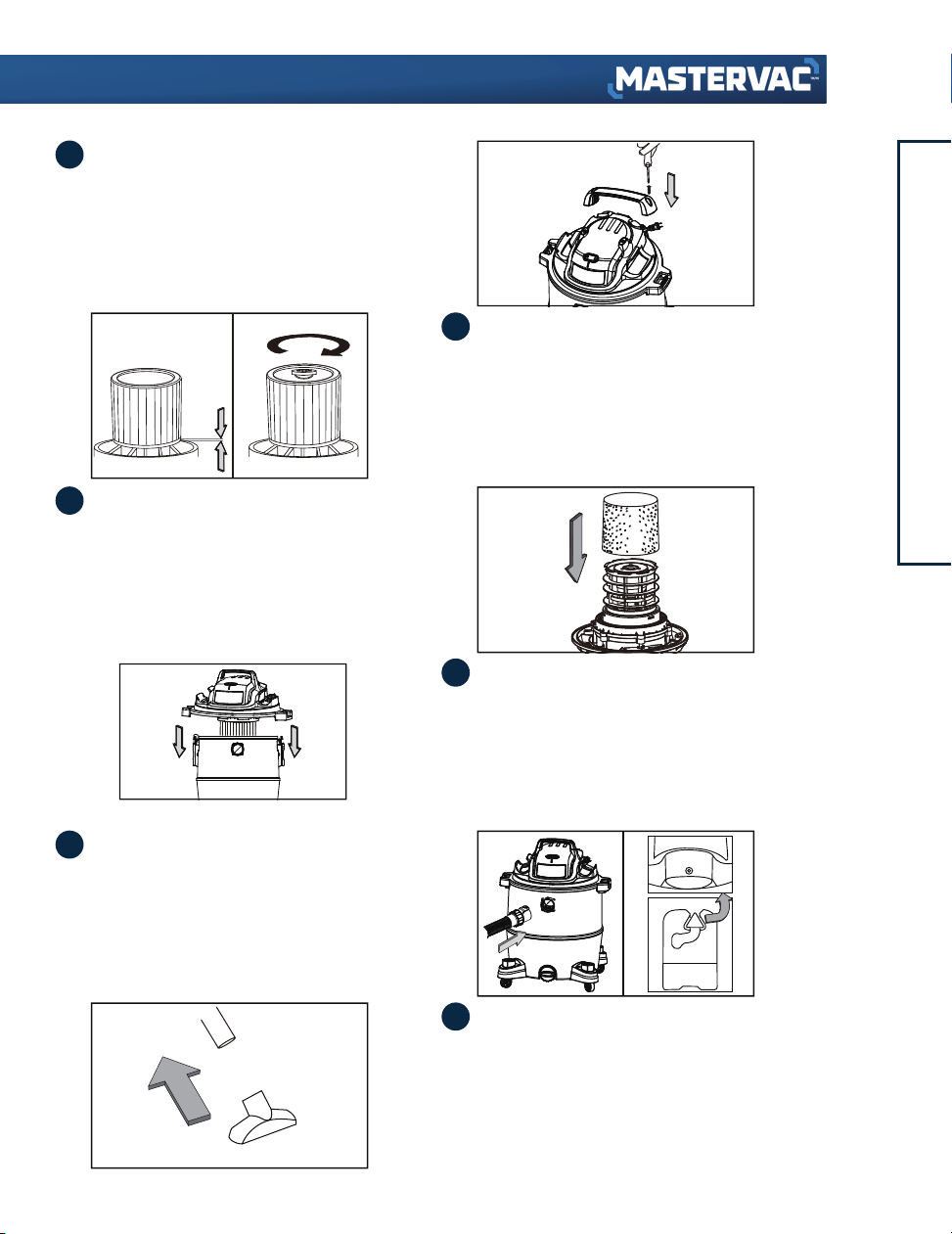 MASTERVAC