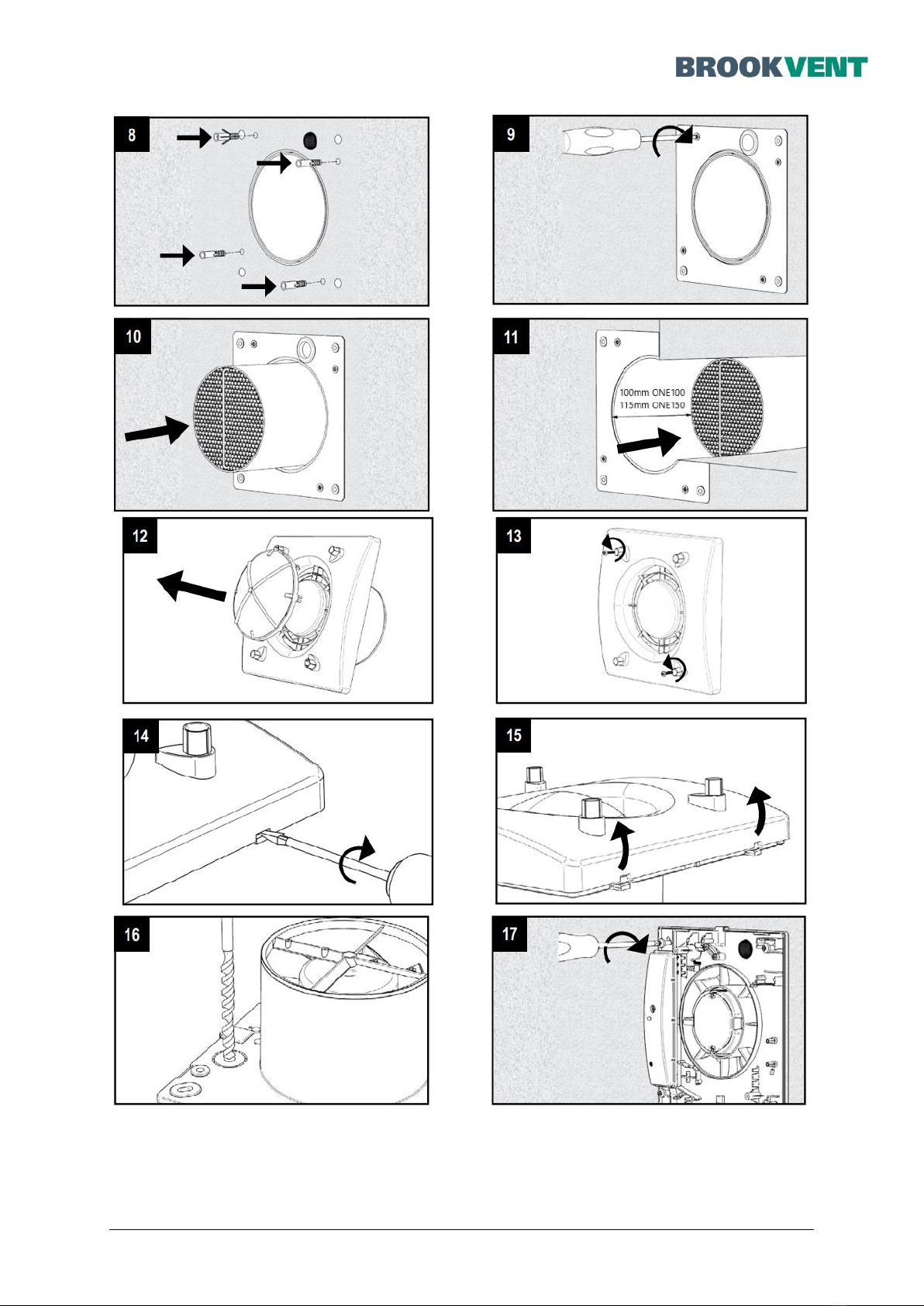 BROOKVENT

8

9

10

11

100mm ONE100
115mm ONE150

12

13

14

15

16

17