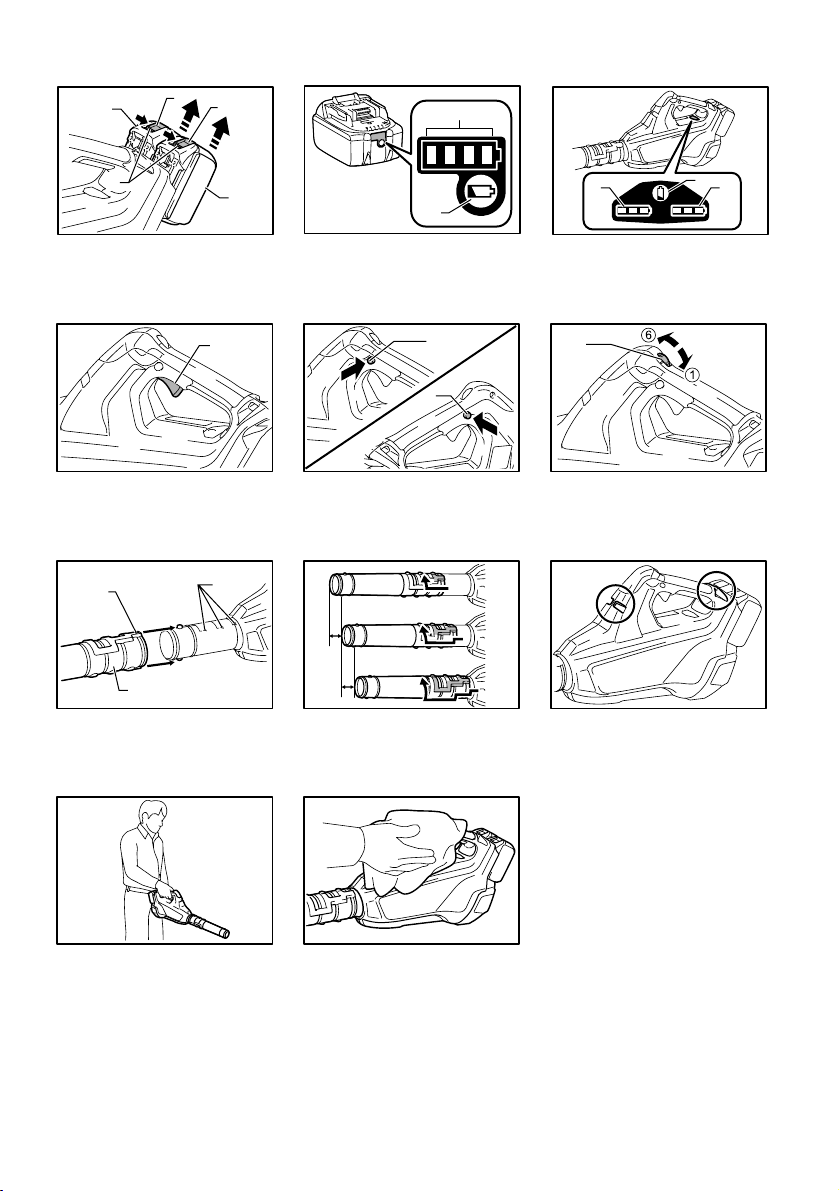 6
1