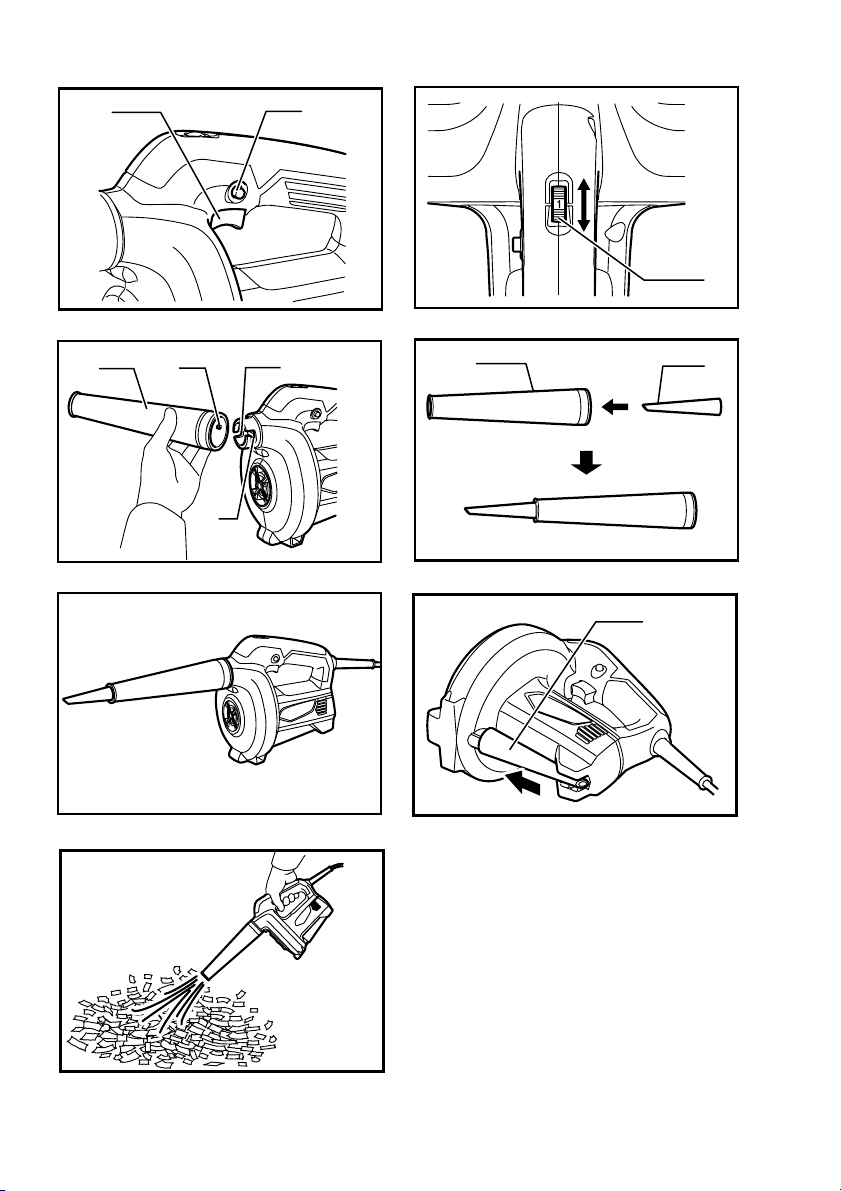 1