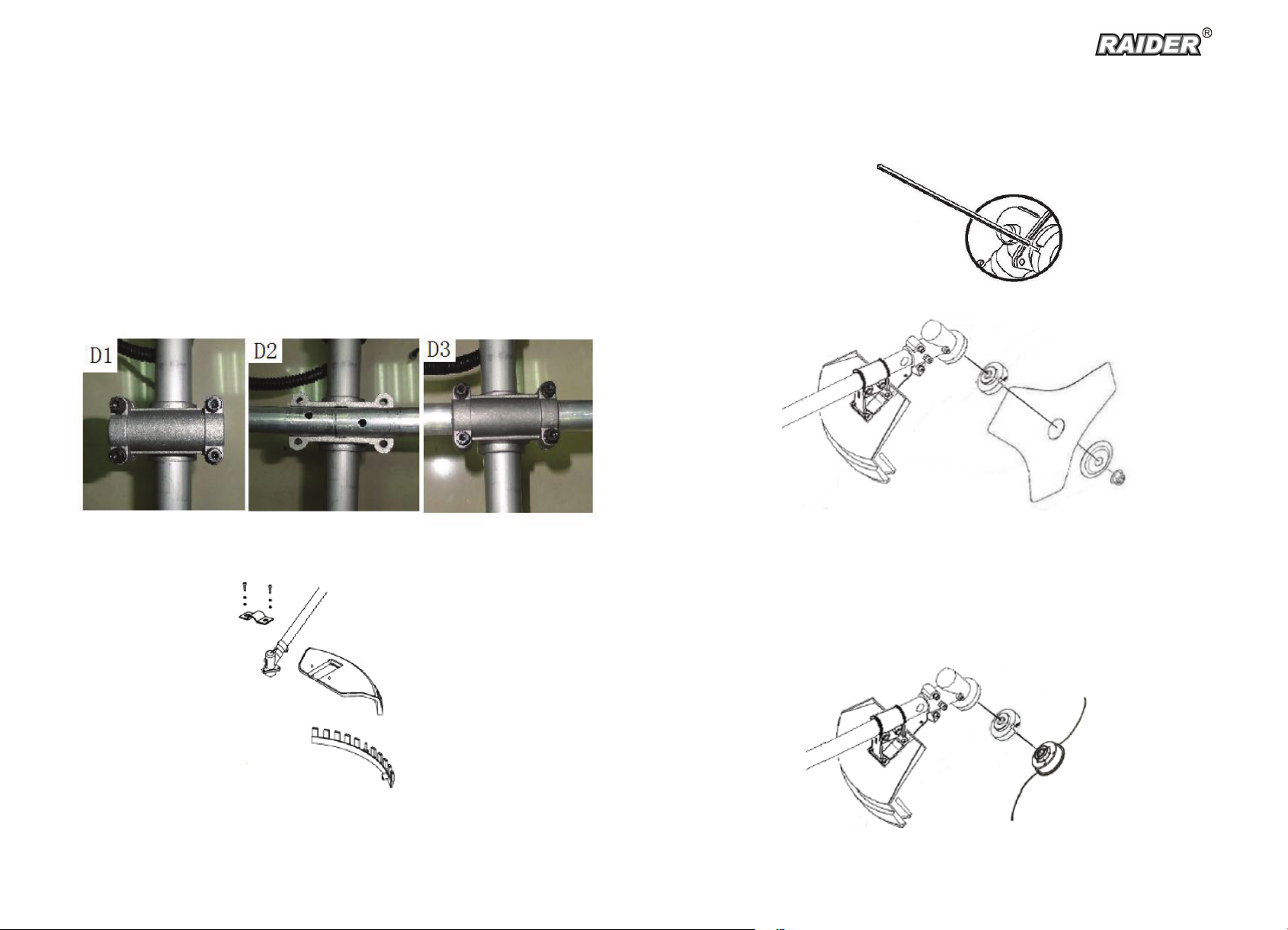 RAIDER®

D1

D2

D3