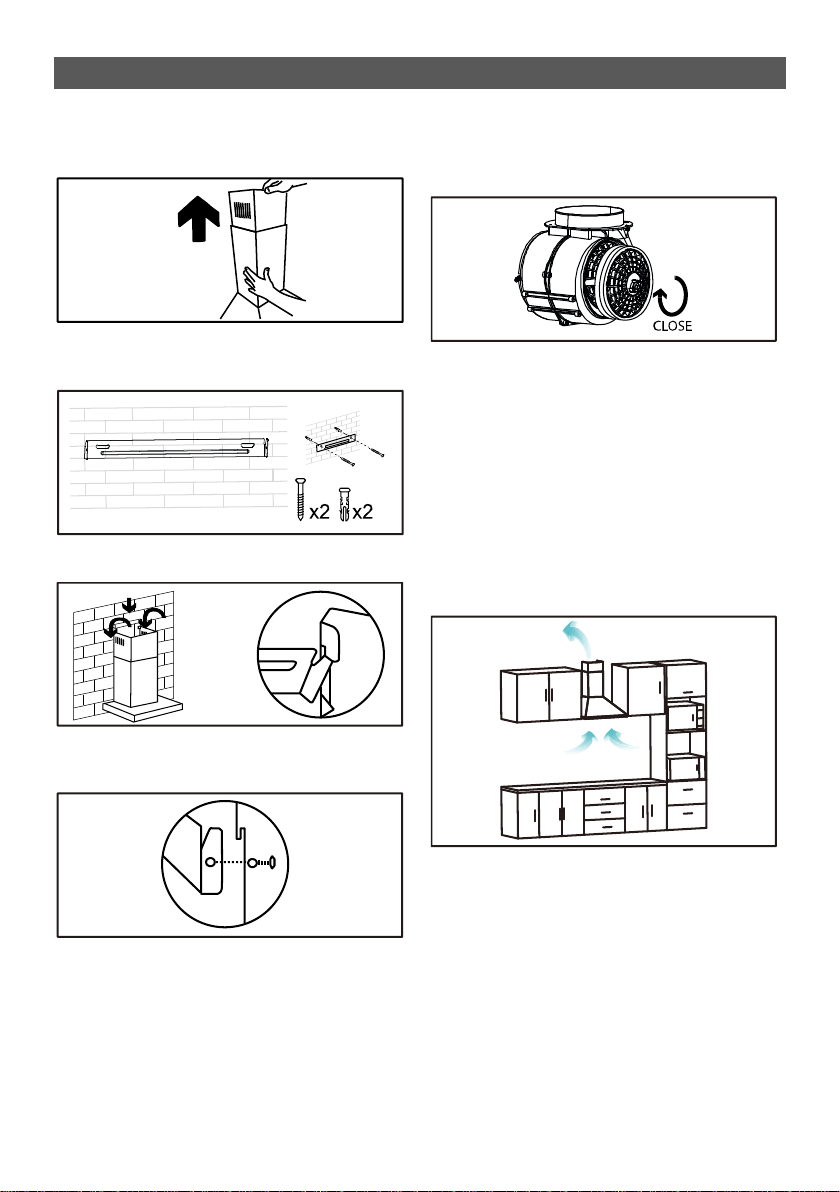 x2 x2

CLOSE