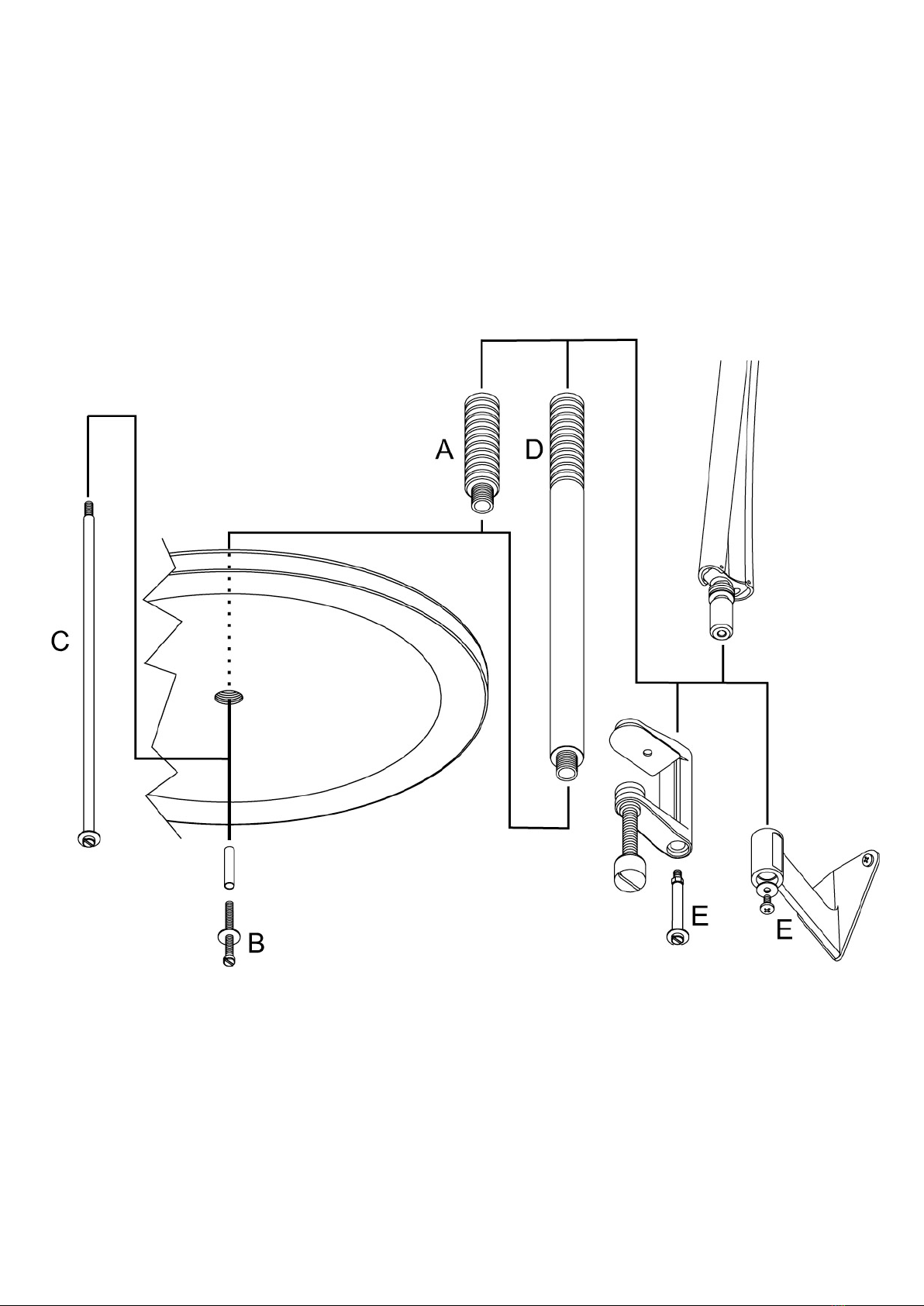 A D
C
B
E E