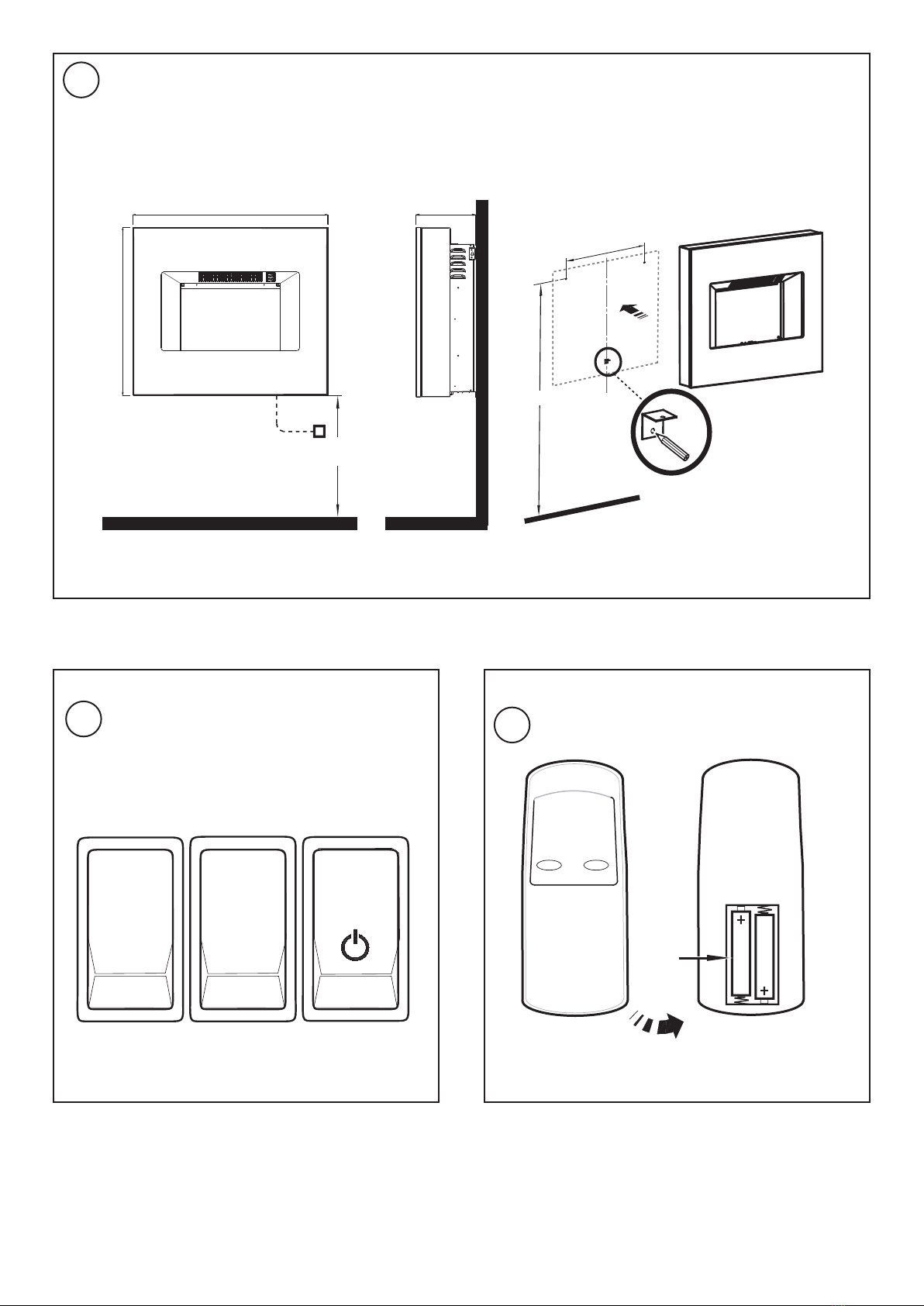 +
+