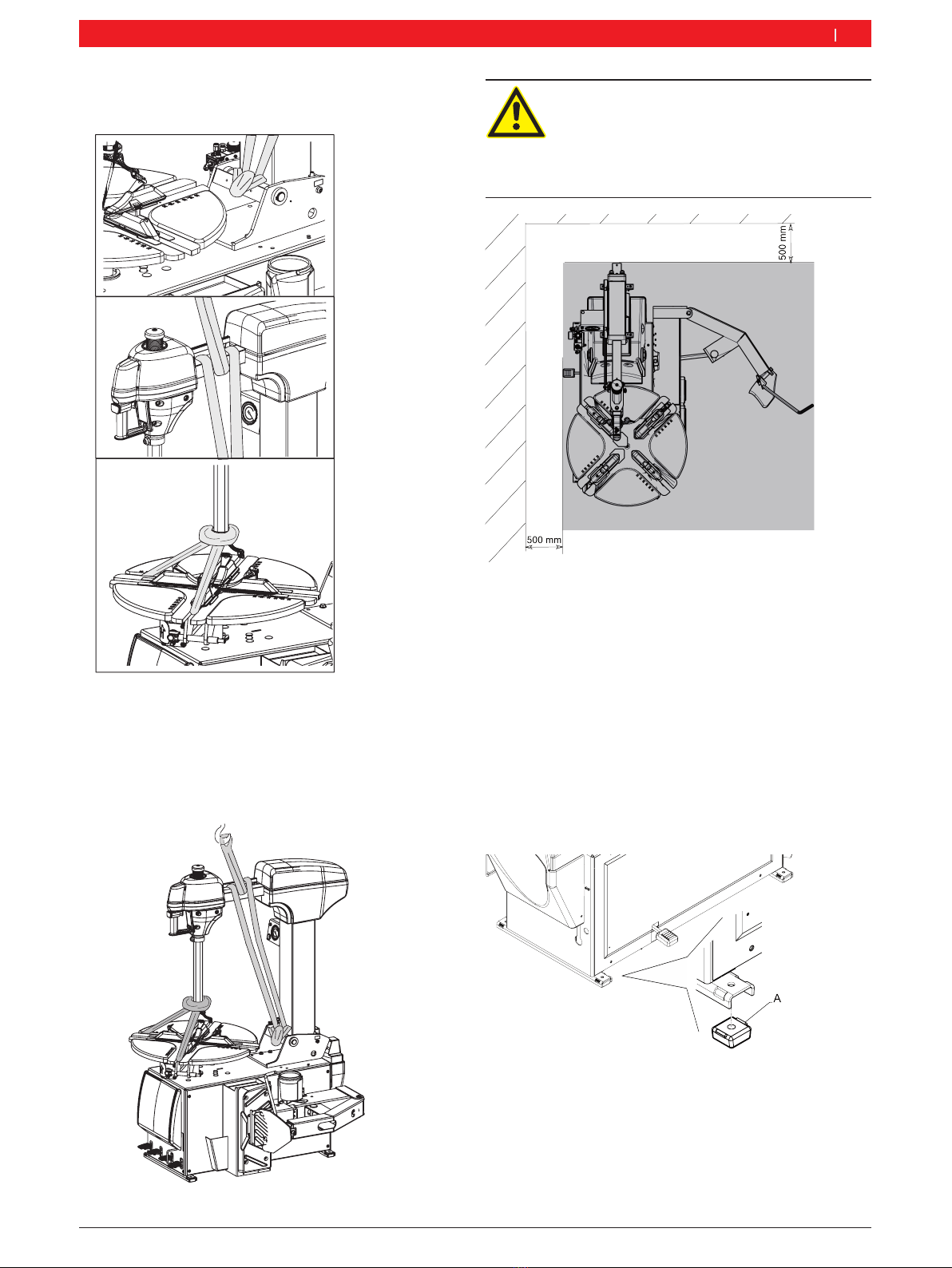 500 mm

500 mm

A