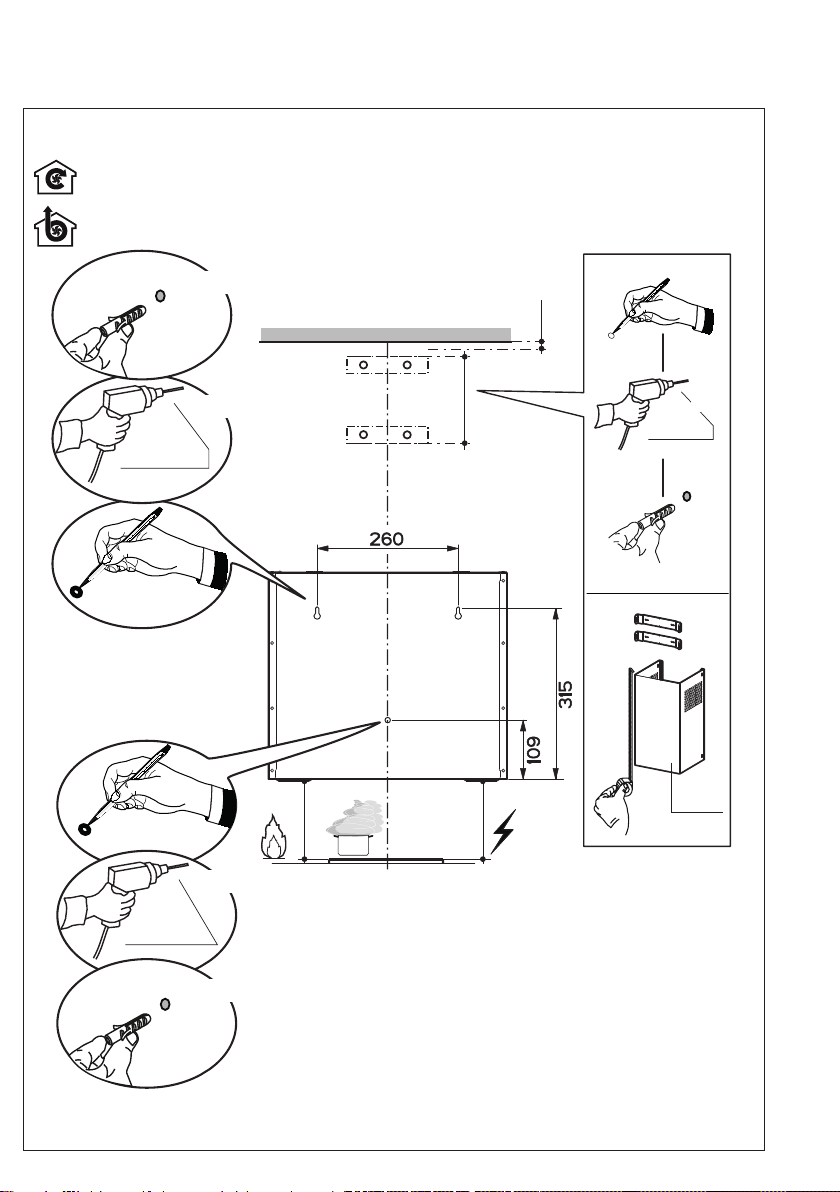 260

315

109