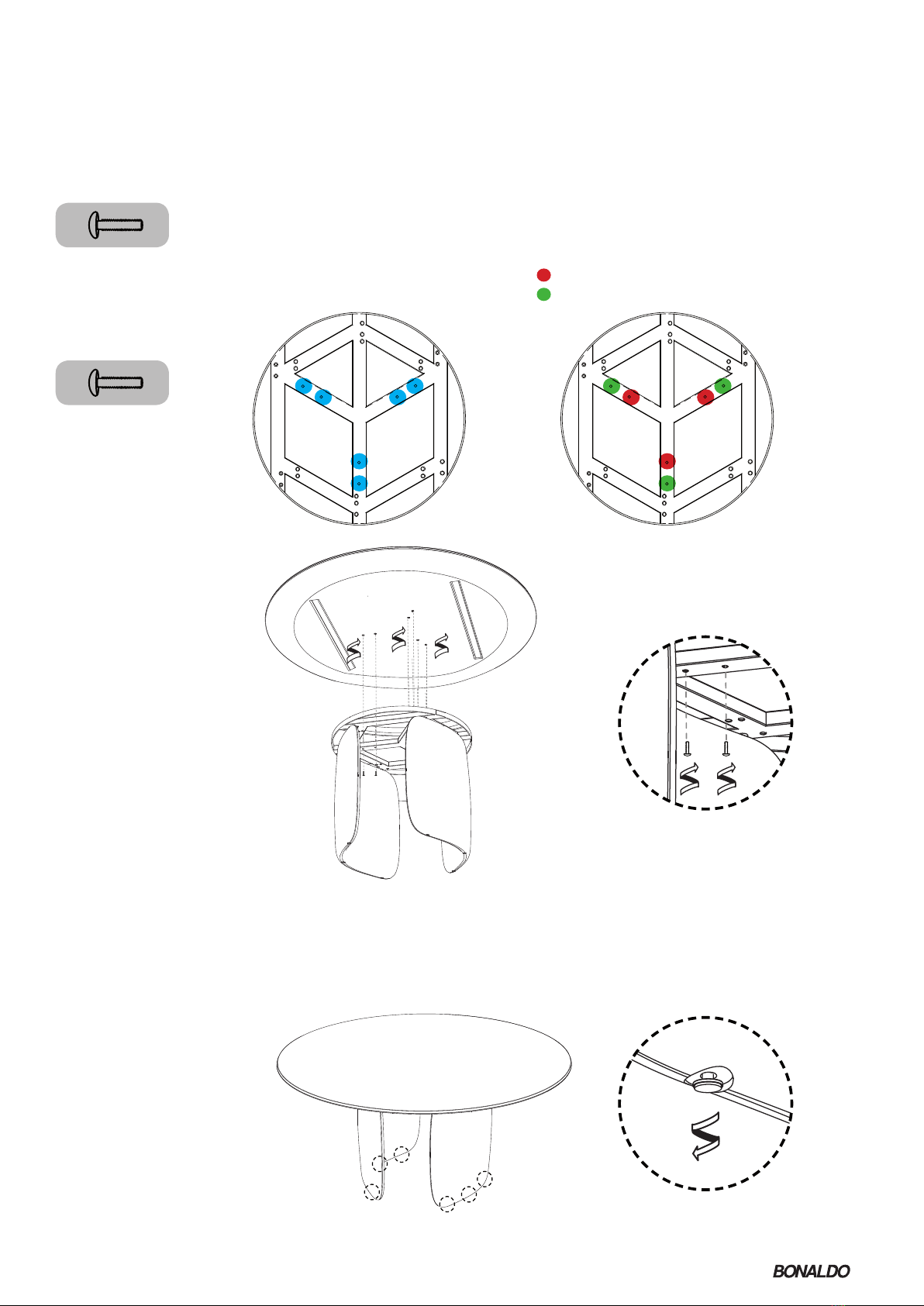 BONALDO