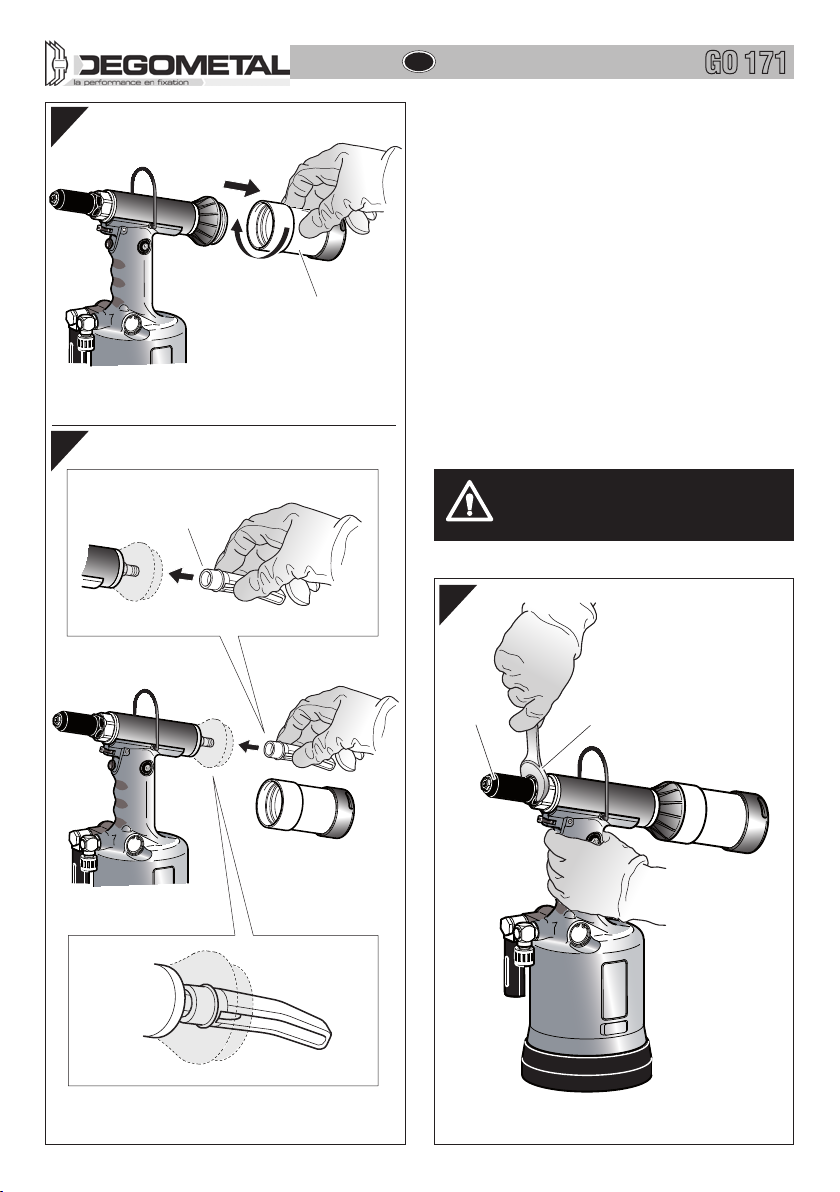 DEGOMETAL
la performance en fixation

GO 171